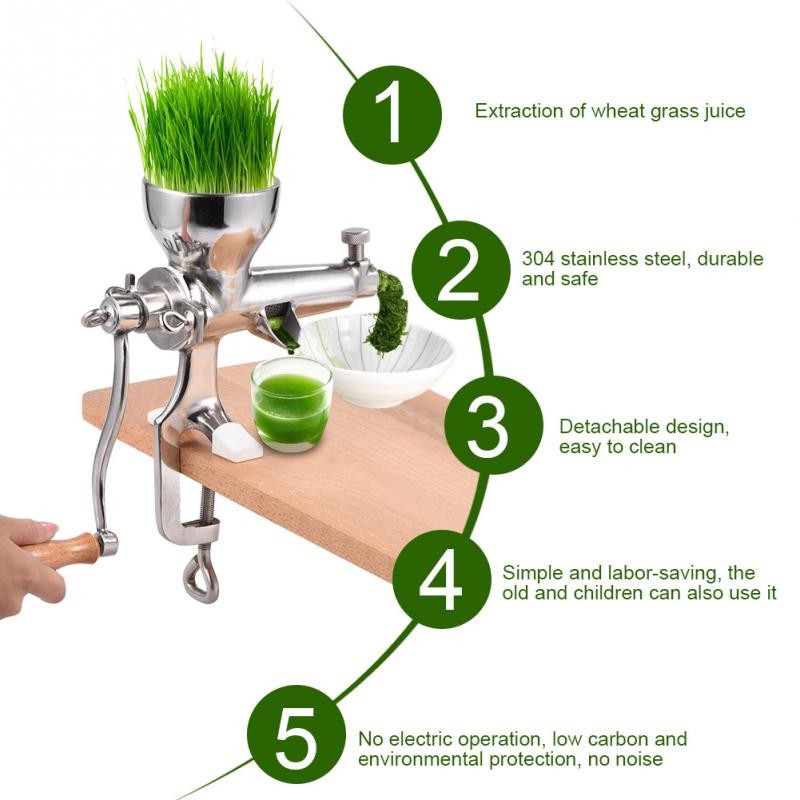 1
Extraction of wheat grass juice

2
304 stainless steel, durable and safe

3
Detachable design, easy to clean

4
Simple and labor-saving, the old and children can also use it

5
No electric operation, low carbon and environmental protection, no noise