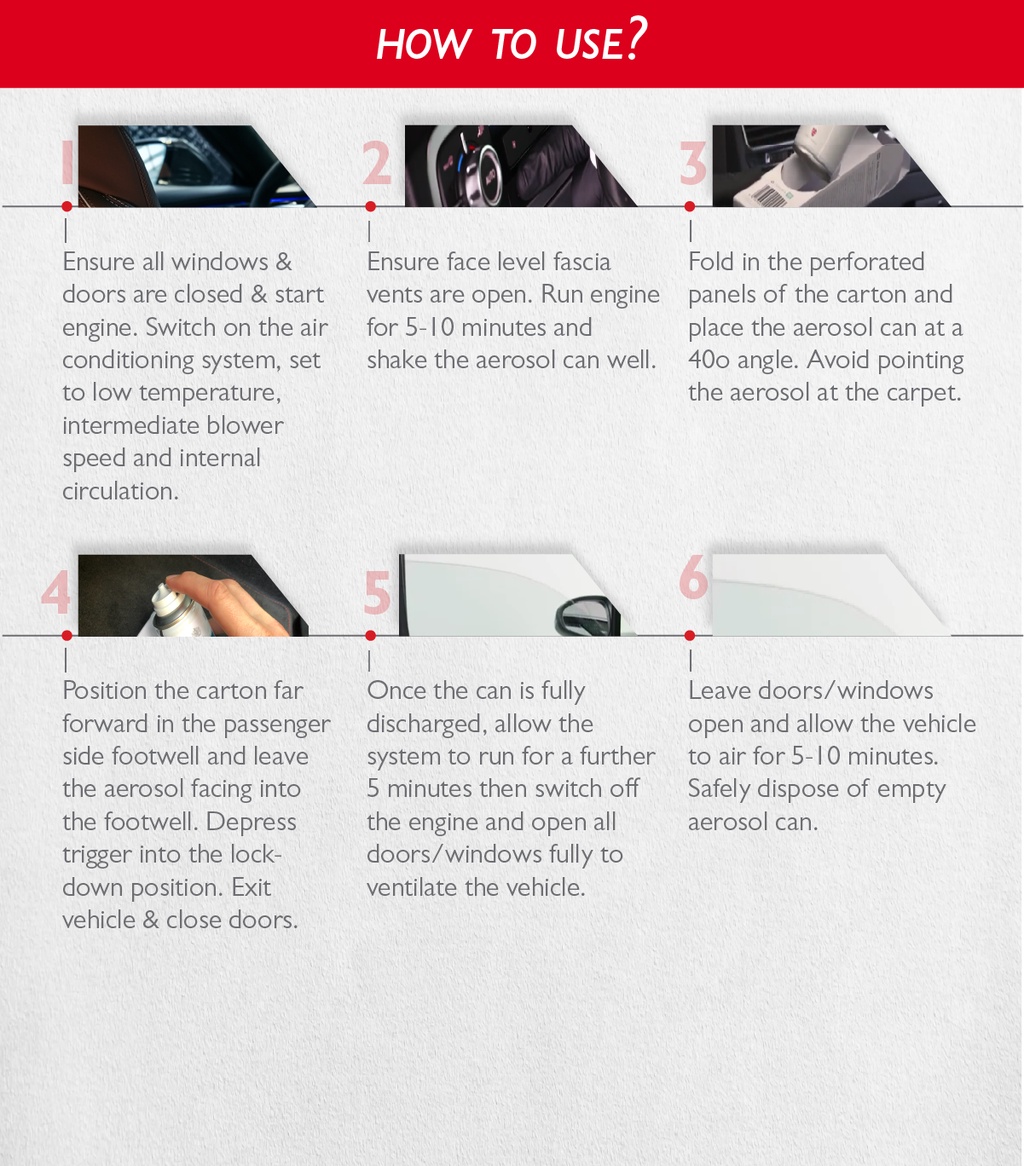 HOW TO USE?

1

Ensure all windows & doors are closed & start engine. Switch on the air conditioning system, set to low temperature, intermediate blower speed and internal circulation.

2

Ensure face level fascia vents are open. Run engine for 5-10 minutes and shake the aerosol can well.

3

Fold in the perforated panels of the carton and place the aerosol can at a 40o angle. Avoid pointing the aerosol at the carpet.

4

Position the carton far forward in the passenger side footwell and leave the aerosol facing into the footwell. Depress trigger into the lock-down position. Exit vehicle & close doors.

5

Once the can is fully discharged, allow the system to run for a further 5 minutes then switch off the engine and open all doors/windows fully to ventilate the vehicle.

6

Leave doors/windows open and allow the vehicle to air for 5-10 minutes. Safely dispose of empty aerosol can.