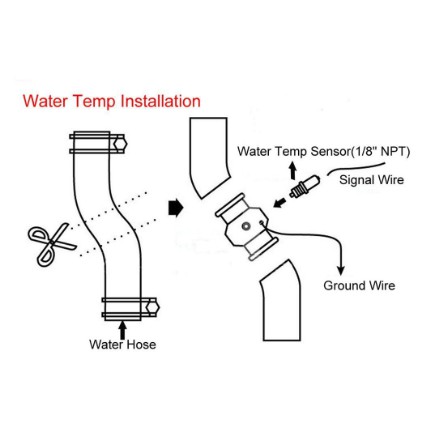 Water Temp Installation

Water Temp Sensor(1/8" NPT)

Signal Wire

Ground Wire

Water Hose