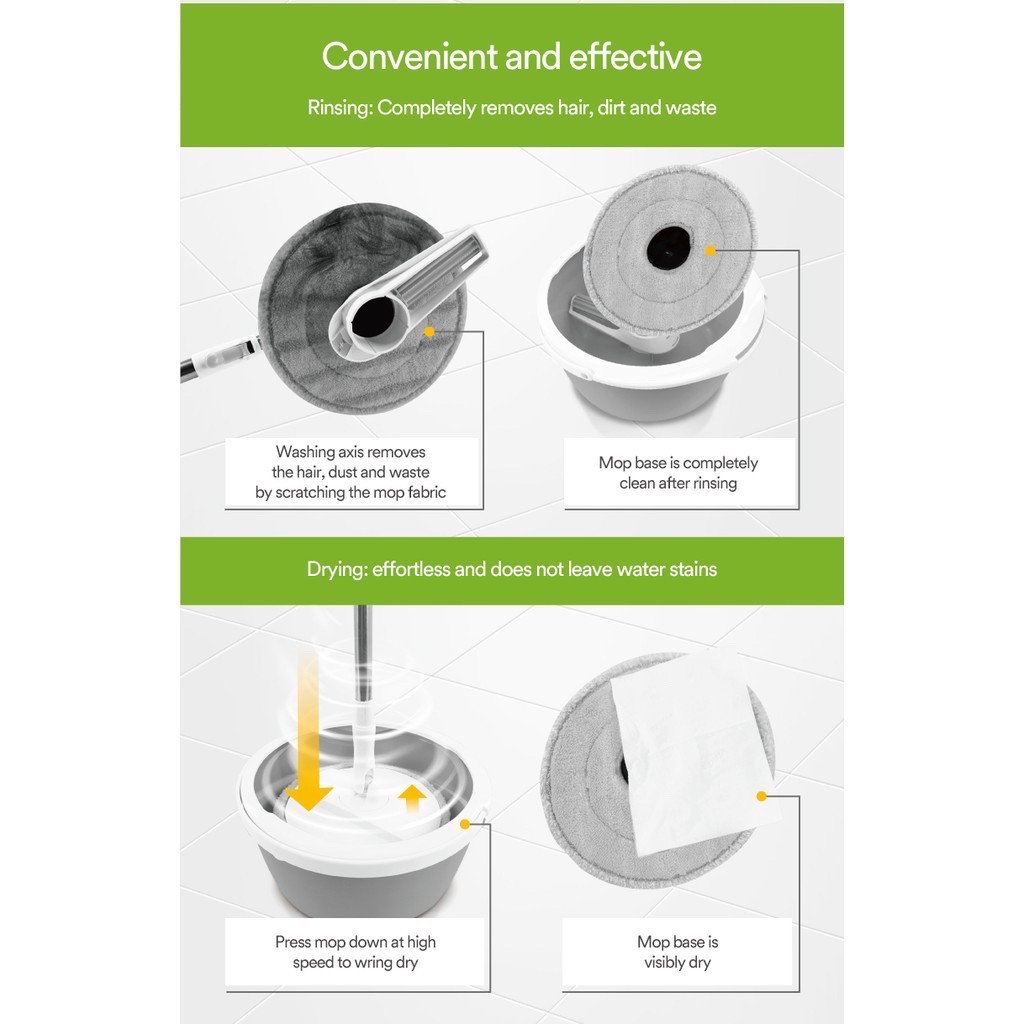 Convenient and effective

Rinsing: Completely removes hair, dirt and waste

Washing axis removes the hair, dust and waste by scratching the mop fabric

Mop base is completely clean after rinsing

Drying: effortless and does not leave water stains

Press mop down at high speed to wring dry

Mop base is visibly dry