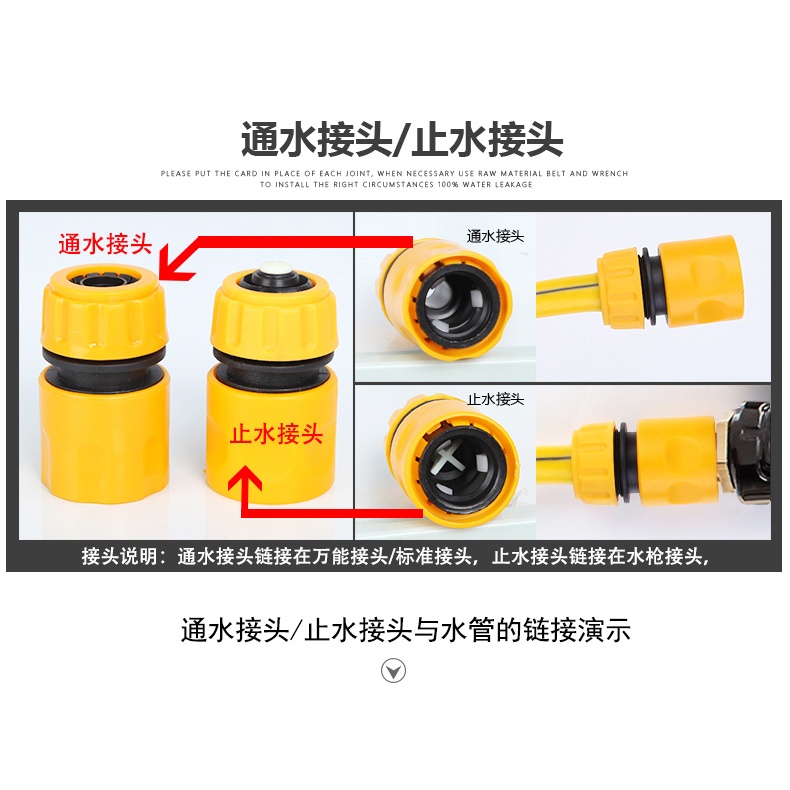 通水接头/止水接头

PLEASE PUT THE CARD IN PLACE OF EACH JOINT, WHEN NECESSARY USE RAW MATERIAL BELT AND WRENCH TO INSTALL THE RIGHT CIRCUMSTANCES 100% WATER LEAKAGE

通水接头

止水接头

通水接头

止水接头

接头说明：通水接头链接在万能接头/标准接头，止水接头链接在水枪接头，

通水接头/止水接头与水管的链接演示