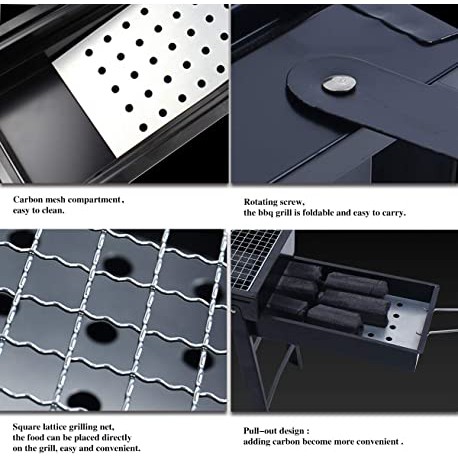 Carbon mesh compartment，
easy to clean.

Rotating screw,
the bbq grill is foldable and easy to carry.

Square lattice grilling net,
the food can be placed directly
on the grill, easy and convenient.

Pull-out design :
adding carbon become more convenient .