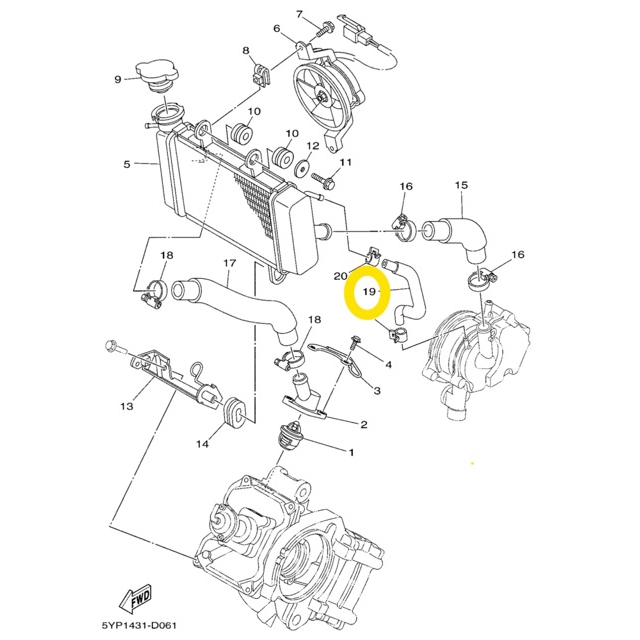 7
6
8
9
10
10
12
11
5
16
15
16
18
17
20
19
18
4
3
13
2
14
1
FWD
5YP1431-D061