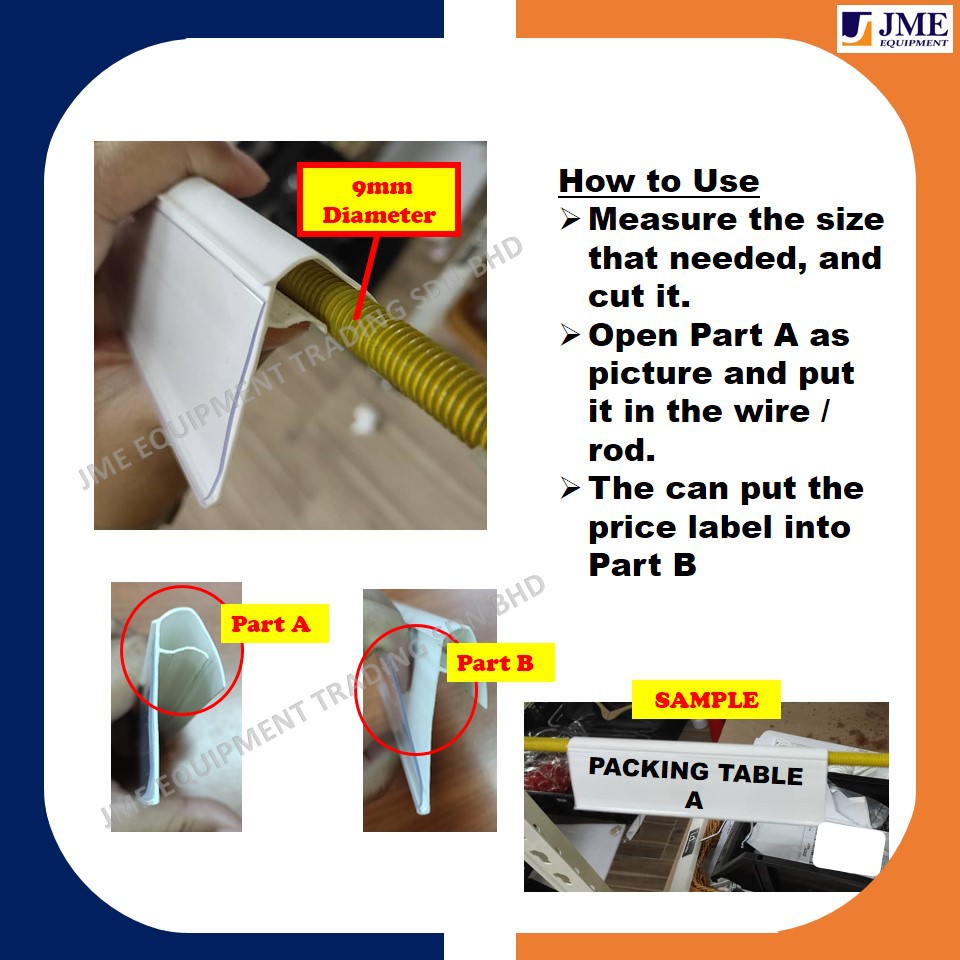 JME EQUIPMENT

9mm Diameter

JME EQUIPMENT TRADING SDN BHD

How to Use
➢ Measure the size that needed, and cut it.
➢ Open Part A as picture and put it in the wire / rod.
➢ The can put the price label into Part B

Part A

Part B

JME EQUIPMENT TRADING SDN BHD

SAMPLE

PACKING TABLE A