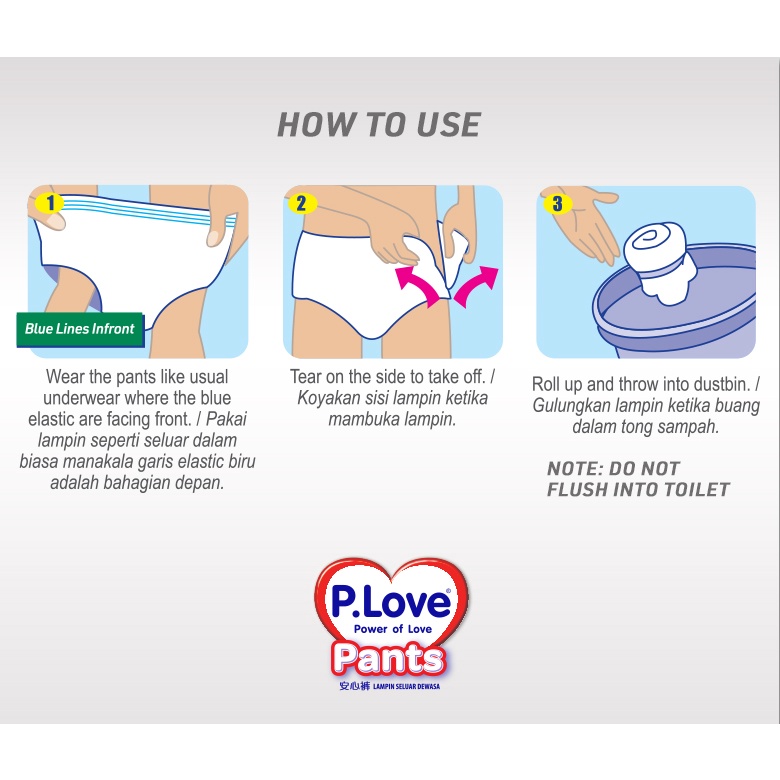 HOW TO USE

1

Blue Lines Infront

Wear the pants like usual underwear where the blue elastic are facing front. / Pakai lampin seperti seluar dalam biasa manakala garis elastic biru adalah bahagian depan.

2

Tear on the side to take off. / Koyakan sisi lampin ketika mambuka lampin.

3

Roll up and throw into dustbin. / Gulungkan lampin ketika buang dalam tong sampah.

NOTE: DO NOT FLUSH INTO TOILET

P.Love®
Power of Love
Pants
安心裤 LAMPIN SELUAR DEWASA