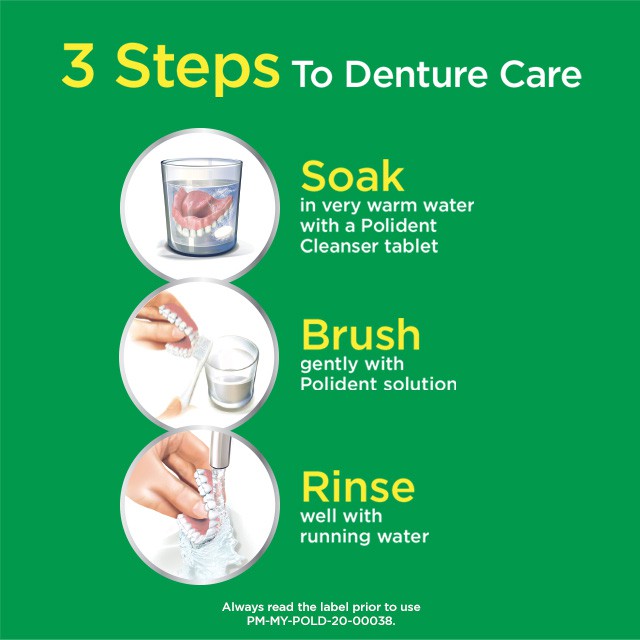 3 Steps To Denture Care

Soak
in very warm water with a Polident Cleanser tablet

Brush
gently with Polident solution

Rinse
well with running water

Always read the label prior to use
PM-MY-POLD-20-00038.