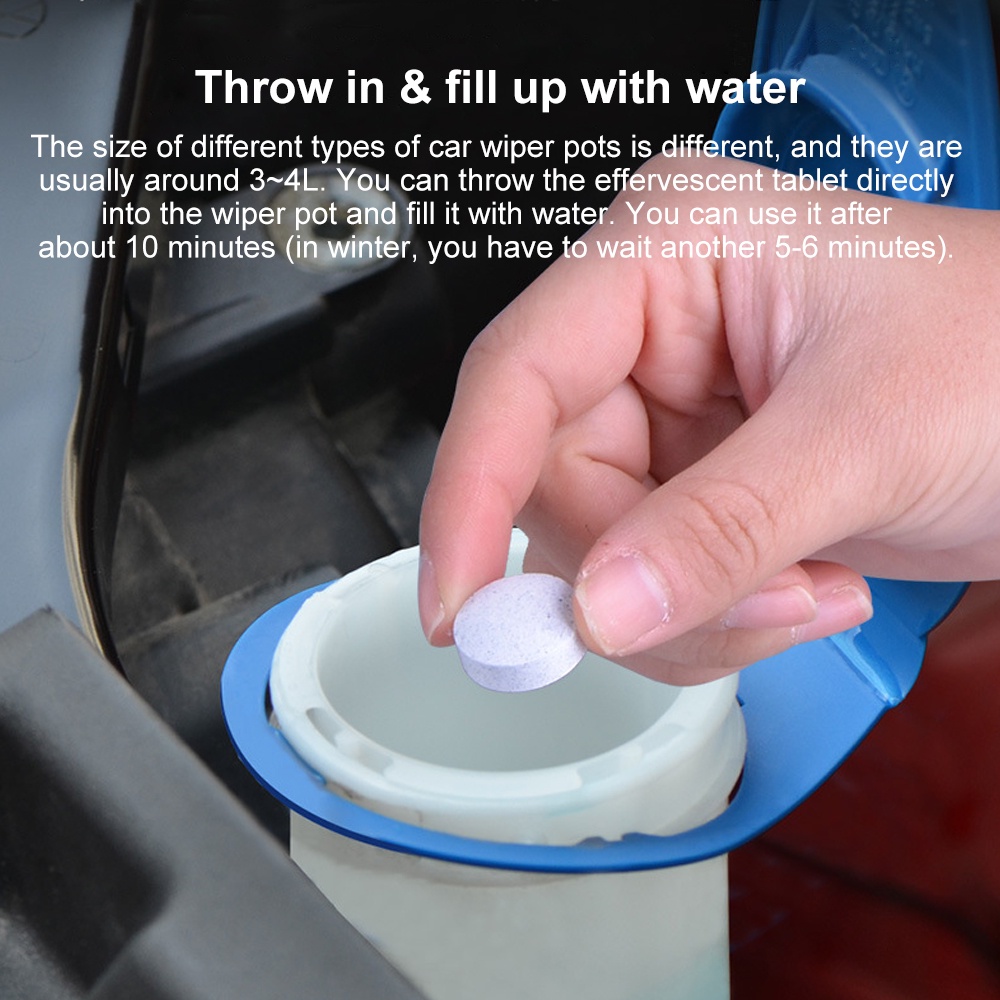 Throw in & fill up with water

The size of different types of car wiper pots is different, and they are usually around 3~4L. You can throw the effervescent tablet directly into the wiper pot and fill it with water. You can use it after about 10 minutes (in winter, you have to wait another 5-6 minutes).