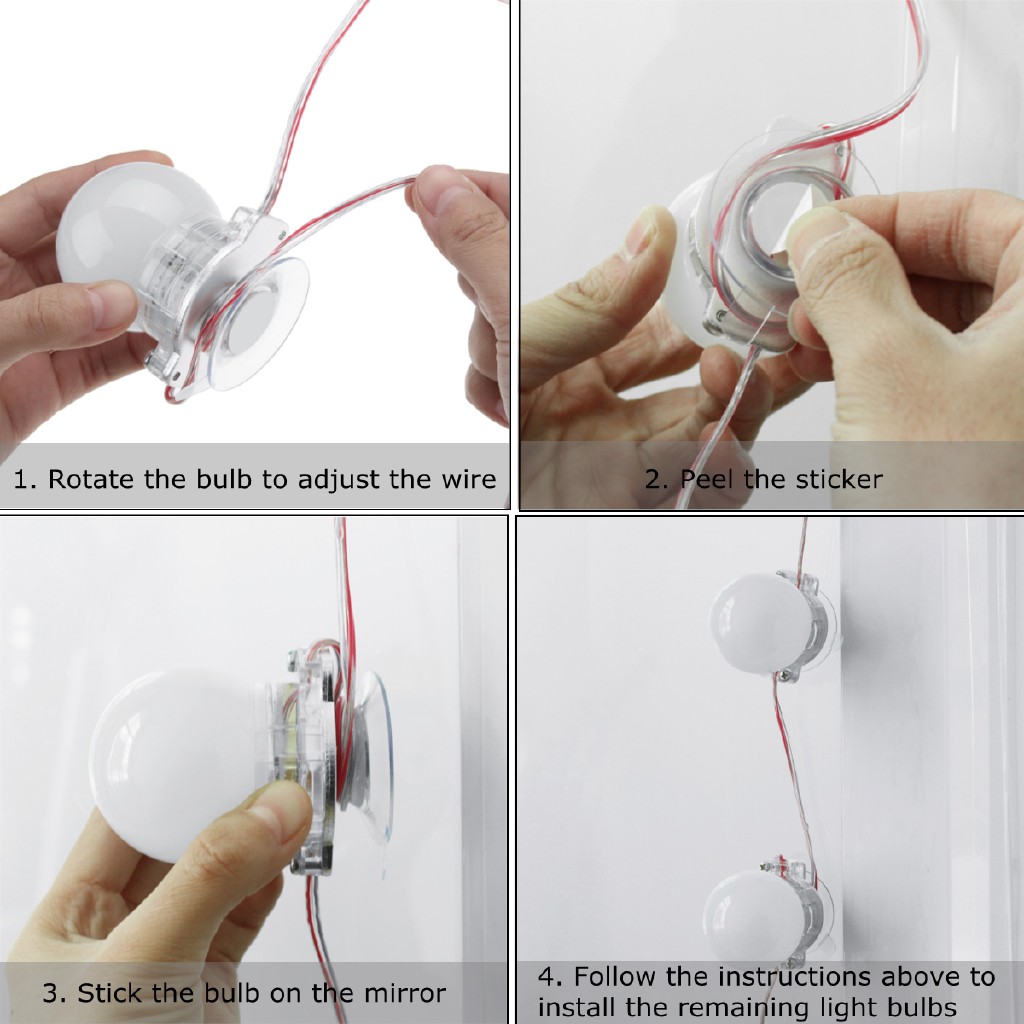 1. Rotate the bulb to adjust the wire

2. Peel the sticker

3. Stick the bulb on the mirror

4. Follow the instructions above to install the remaining light bulbs