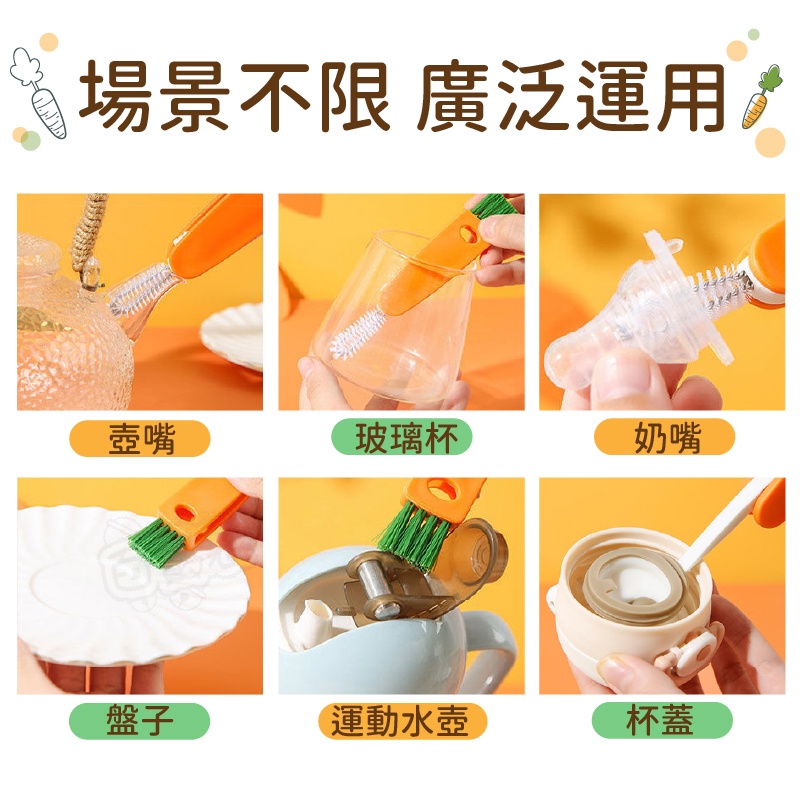 場景不限 廣泛運用

壺嘴

玻璃杯

奶嘴

盤子

運動水壺

杯蓋