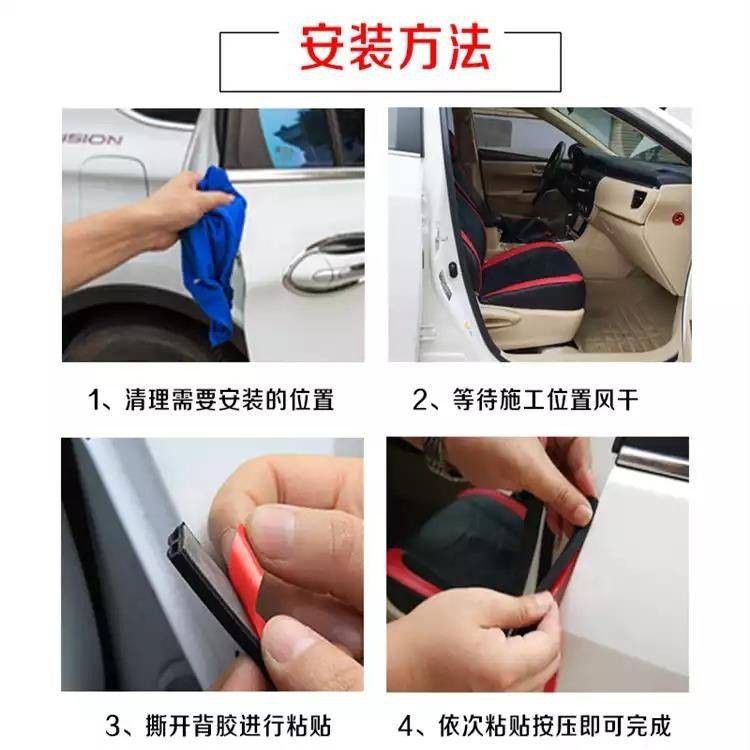 安装方法

ISION

1、清理需要安装的位置

2、等待施工位置风干

3、撕开背胶进行粘贴

4、依次粘贴按压即可完成