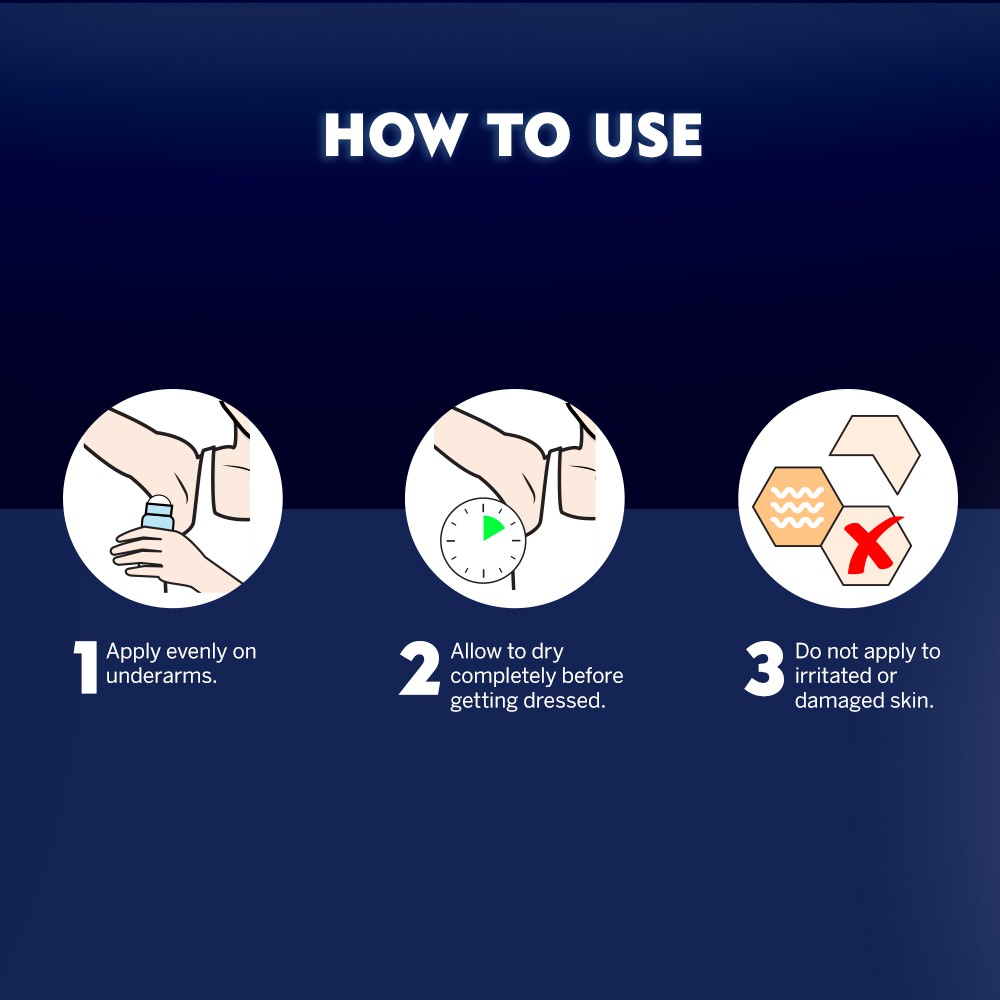 HOW TO USE

1 Apply evenly on underarms.

2 Allow to dry completely before getting dressed.

3 Do not apply to irritated or damaged skin.