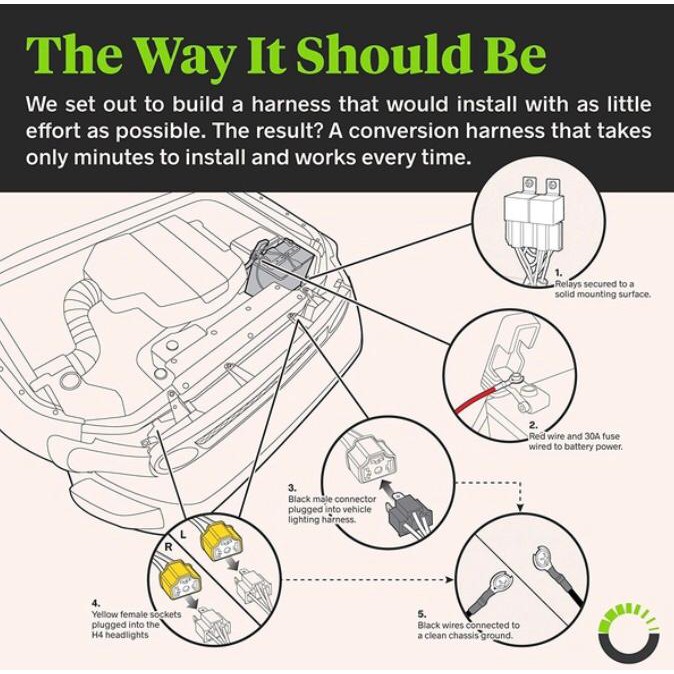 The Way It Should Be

We set out to build a harness that would install with as little effort as possible. The result? A conversion harness that takes only minutes to install and works every time.

1.
Relays secured to a solid mounting surface.

2.
Red wire and 30A fuse wired to battery power.

3.
Black male connector plugged into vehicle lighting harness.

L

R

4.
Yellow female sockets plugged into the H4 headlights

5.
Black wires connected to a clean chassis ground.