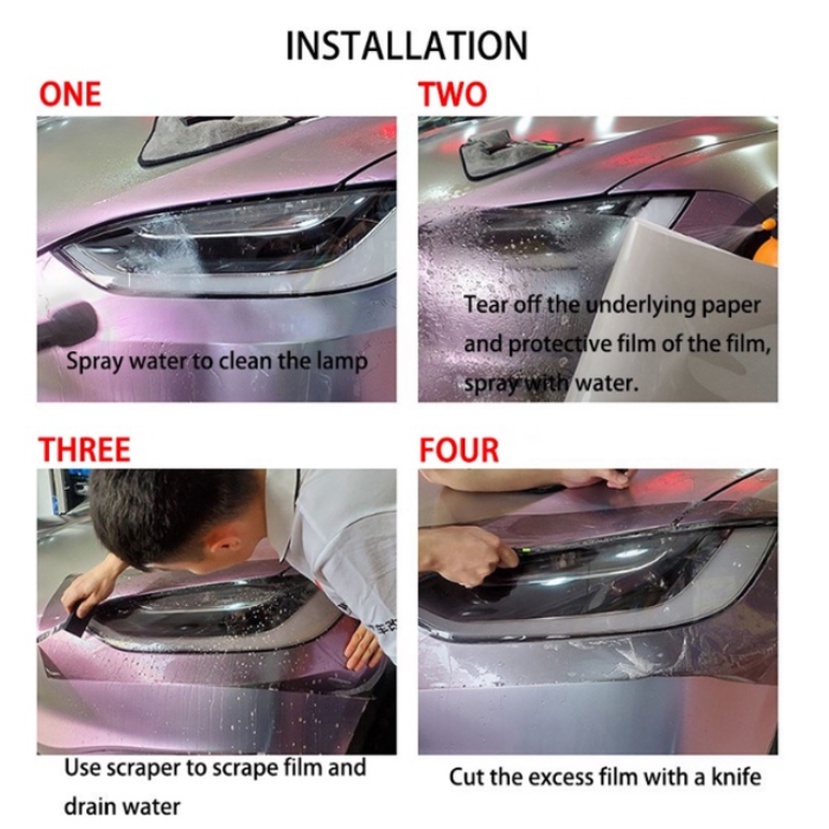 INSTALLATION

ONE

Spray water to clean the lamp

TWO

Tear off the underlying paper and protective film of the film, spray with water.

THREE

Use scraper to scrape film and drain water

FOUR

Cut the excess film with a knife