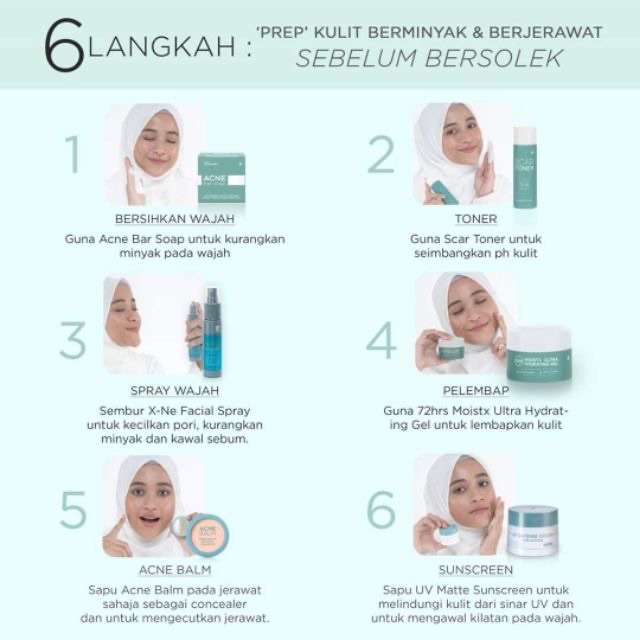 6 LANGKAH : 'PREP' KULIT BERMINYAK & BERJERAWAT
SEBELUM BERSOLEK

1
ACNE
BERSIHKAN WAJAH
Guna Acne Bar Soap untuk kurangkan minyak pada wajah

2
SCAR TONER
TONER
Guna Scar Toner untuk seimbangkan ph kulit

3
SPRAY WAJAH
Sembur X-Ne Facial Spray untuk kecilkan pori, kurangkan minyak dan kawal sebum.

4
MOISTX ULTRA HYDRATING GEL
PELEMBAP
Guna 72hrs Moistx Ultra Hydrating Gel untuk lembapkan kulit

5
ACNE BALM
ACNE BALM
Sapu Acne Balm pada jerawat sahaja sebagai concealer dan untuk mengecutkan jerawat.

6
SUNSCREEN
Sapu UV Matte Sunscreen untuk melindungi kulit dari sinar UV dan untuk mengawal kilatan pada wajah.