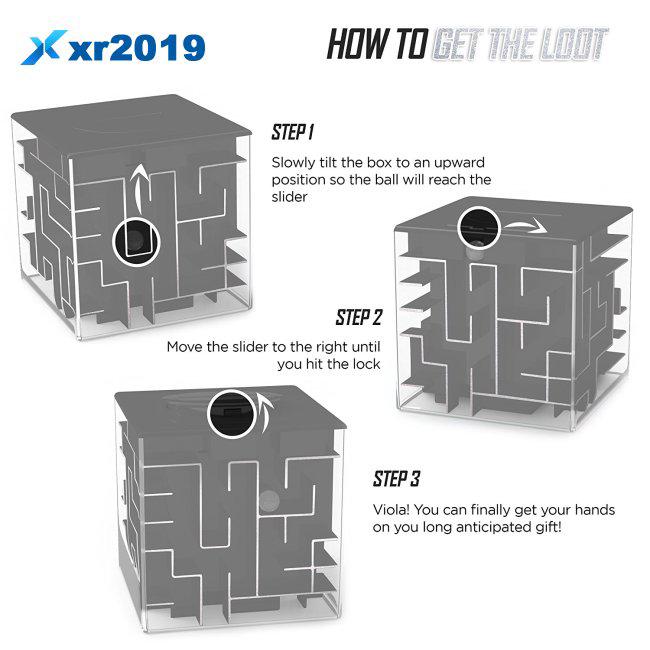 xr2019

HOW TO GET THE LOOT

STEP 1

Slowly tilt the box to an upward position so the ball will reach the slider

STEP 2

Move the slider to the right until you hit the lock

STEP 3

Viola! You can finally get your hands on you long anticipated gift!