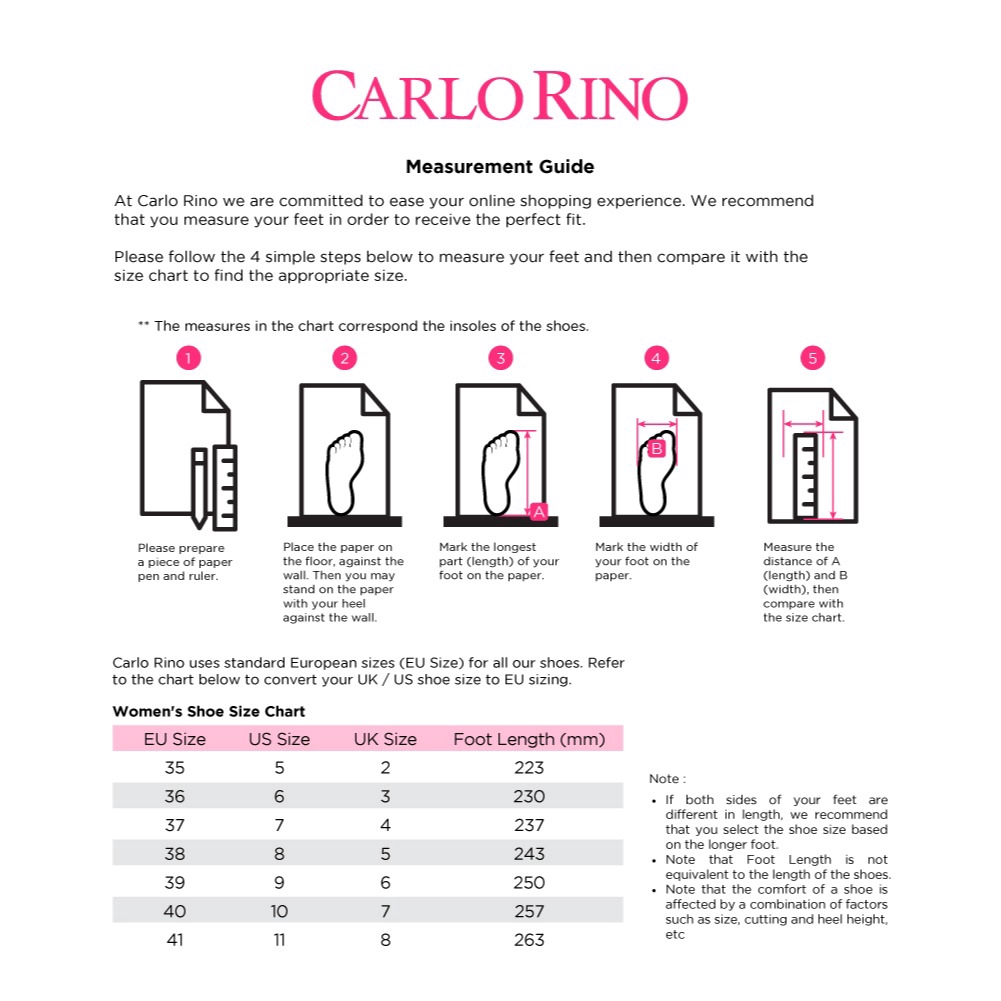 CARLO RINO

Measurement Guide

At Carlo Rino we are committed to ease your online shopping experience. We recommend that you measure your feet in order to receive the perfect fit.

Please follow the 4 simple steps below to measure your feet and then compare it with the size chart to find the appropriate size.

** The measures in the chart correspond the insoles of the shoes.

1

Please prepare a piece of paper pen and ruler.

2

Place the paper on the floor, against the wall. Then you may stand on the paper with your heel against the wall.

3

A

Mark the longest part (length) of your foot on the paper.

4

B

Mark the width of your foot on the paper.

5

Measure the distance of A (length) and B (width), then compare with the size chart.

Carlo Rino uses standard European sizes (EU Size) for all our shoes. Refer to the chart below to convert your UK / US shoe size to EU sizing.

Women's Shoe Size Chart

| EU Size | US Size | UK Size | Foot Length (mm) |
|---|---|---|---|
| 35 | 5 | 2 | 223 |
| 36 | 6 | 3 | 230 |
| 37 | 7 | 4 | 237 |
| 38 | 8 | 5 | 243 |
| 39 | 9 | 6 | 250 |
| 40 | 10 | 7 | 257 |
| 41 | 11 | 8 | 263 |

Note :
• If both sides of your feet are different in length, we recommend that you select the shoe size based on the longer foot.
• Note that Foot Length is not equivalent to the length of the shoes.
• Note that the comfort of a shoe is affected by a combination of factors such as size, cutting and heel height, etc