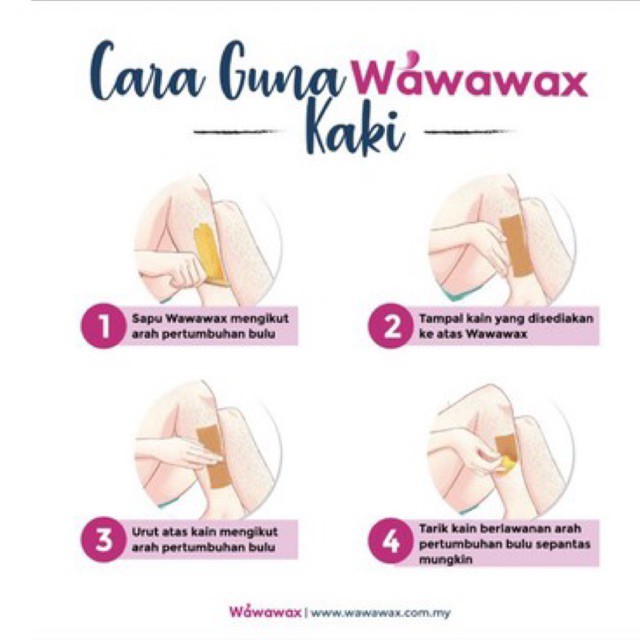 Cara Guna Wawawax
Kaki

1 Sapu Wawawax mengikut arah pertumbuhan bulu

2 Tampal kain yang disediakan ke atas Wawawax

3 Urut atas kain mengikut arah pertumbuhan bulu

4 Tarik kain berlawanan arah pertumbuhan bulu sepantas mungkin

Wawawax | www.wawawax.com.my