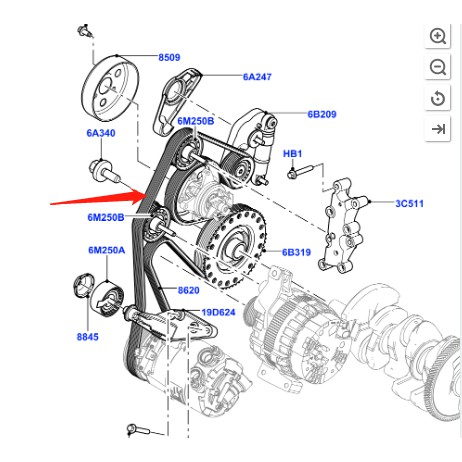 8509
6A247
6B209
6M250B
6A340
HB1
3C511
6M250B
6B319
6M250A
8620
19D624
8845