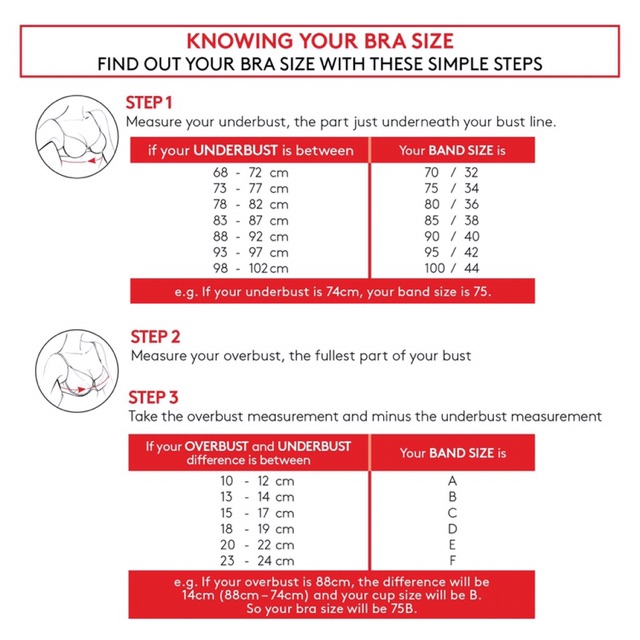 KNOWING YOUR BRA SIZE
FIND OUT YOUR BRA SIZE WITH THESE SIMPLE STEPS

STEP 1
Measure your underbust, the part just underneath your bust line.

| if your UNDERBUST is between | Your BAND SIZE is |
|---|---|
| 68 - 72 cm | 70 / 32 |
| 73 - 77 cm | 75 / 34 |
| 78 - 82 cm | 80 / 36 |
| 83 - 87 cm | 85 / 38 |
| 88 - 92 cm | 90 / 40 |
| 93 - 97 cm | 95 / 42 |
| 98 - 102 cm | 100 / 44 |

e.g. If your underbust is 74cm, your band size is 75.

STEP 2
Measure your overbust, the fullest part of your bust

STEP 3
Take the overbust measurement and minus the underbust measurement

| If your OVERBUST and UNDERBUST difference is between | Your BAND SIZE is |
|---|---|
| 10 - 12 cm | A |
| 13 - 14 cm | B |
| 15 - 17 cm | C |
| 18 - 19 cm | D |
| 20 - 22 cm | E |
| 23 - 24 cm | F |

e.g. If your overbust is 88cm, the difference will be 14cm (88cm – 74cm) and your cup size will be B. So your bra size will be 75B.