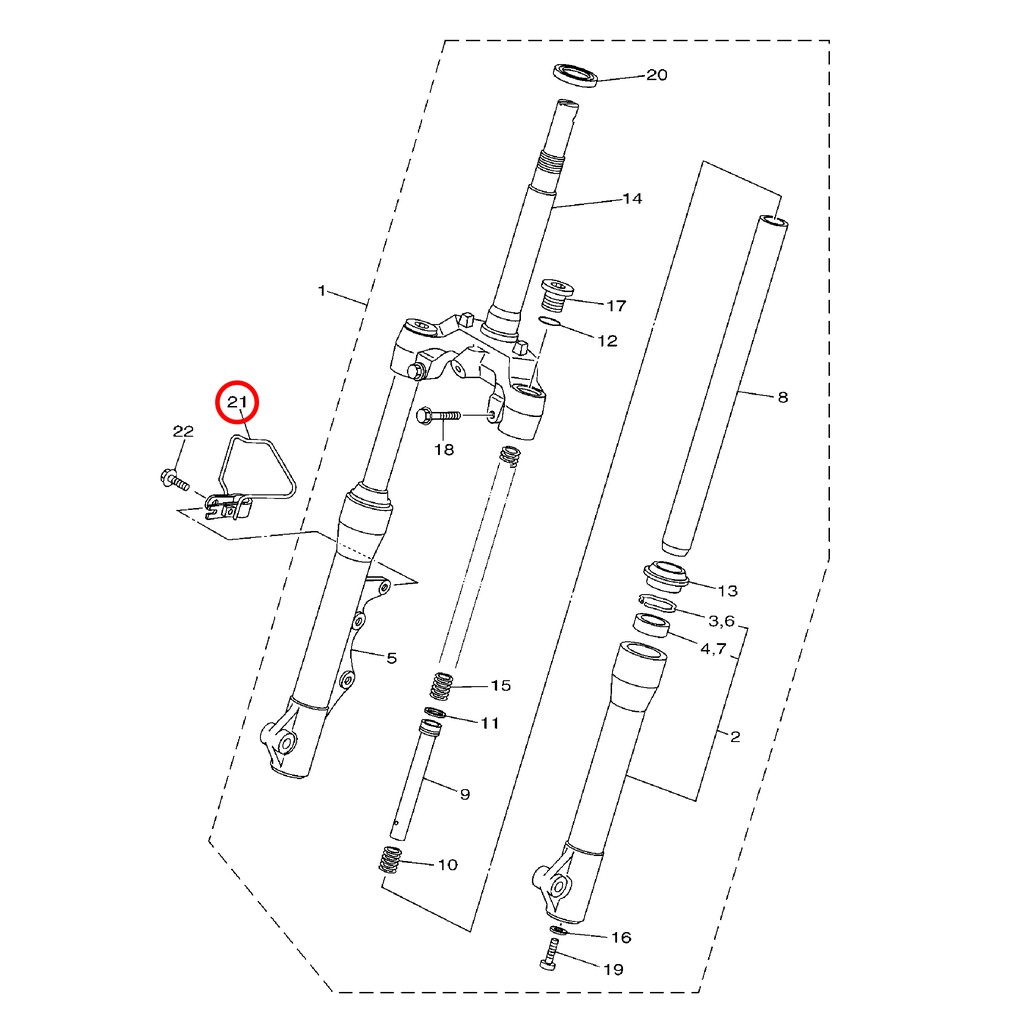 20
14
17
12
1
8
21
22
18
13
3,6
4,7
5
15
11
2
9
10
16
19