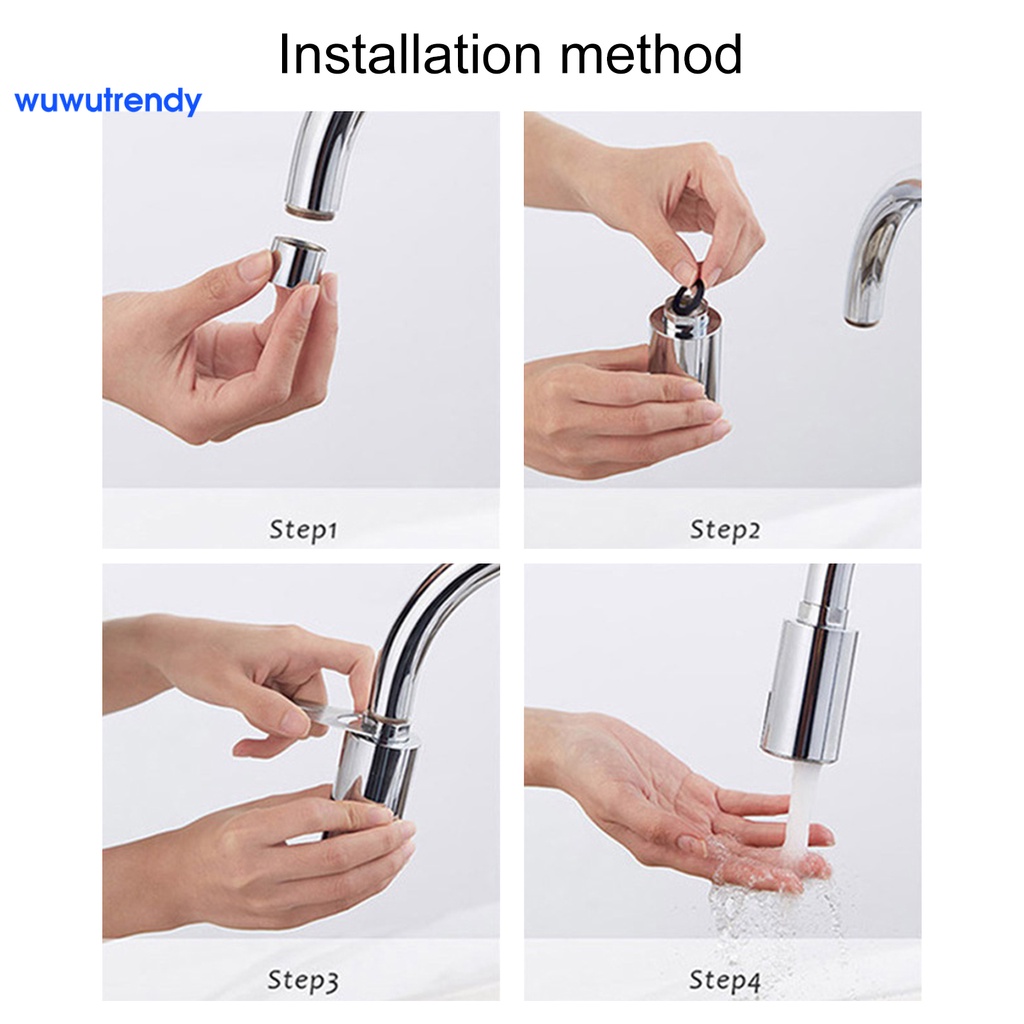 Installation method

wuwutrendy

Step1

Step2

Step3

Step4