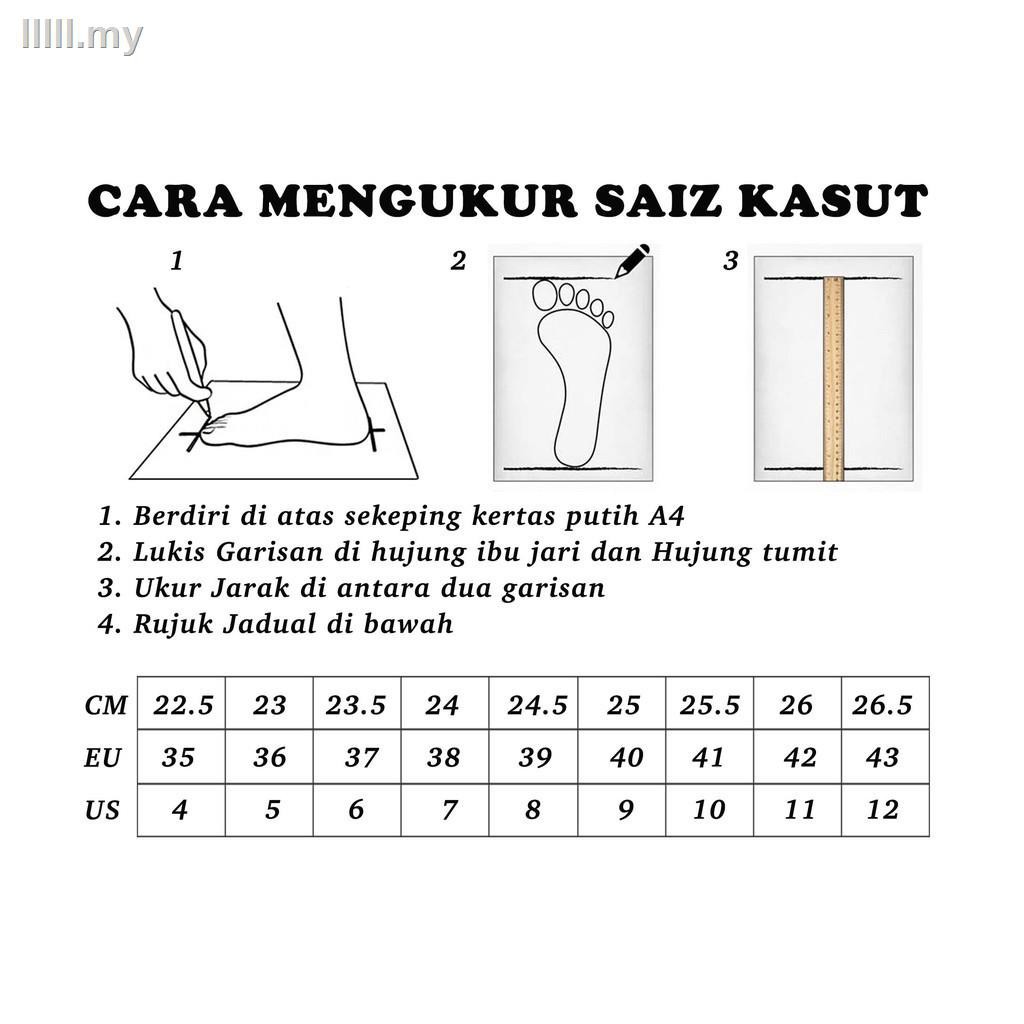 lllll.my

CARA MENGUKUR SAIZ KASUT

1

2

3

1. Berdiri di atas sekeping kertas putih A4
2. Lukis Garisan di hujung ibu jari dan Hujung tumit
3. Ukur Jarak di antara dua garisan
4. Rujuk Jadual di bawah

| CM | 22.5 | 23 | 23.5 | 24 | 24.5 | 25 | 25.5 | 26 | 26.5 |
|---|---|---|---|---|---|---|---|---|---|
| EU | 35 | 36 | 37 | 38 | 39 | 40 | 41 | 42 | 43 |
| US | 4 | 5 | 6 | 7 | 8 | 9 | 10 | 11 | 12 |