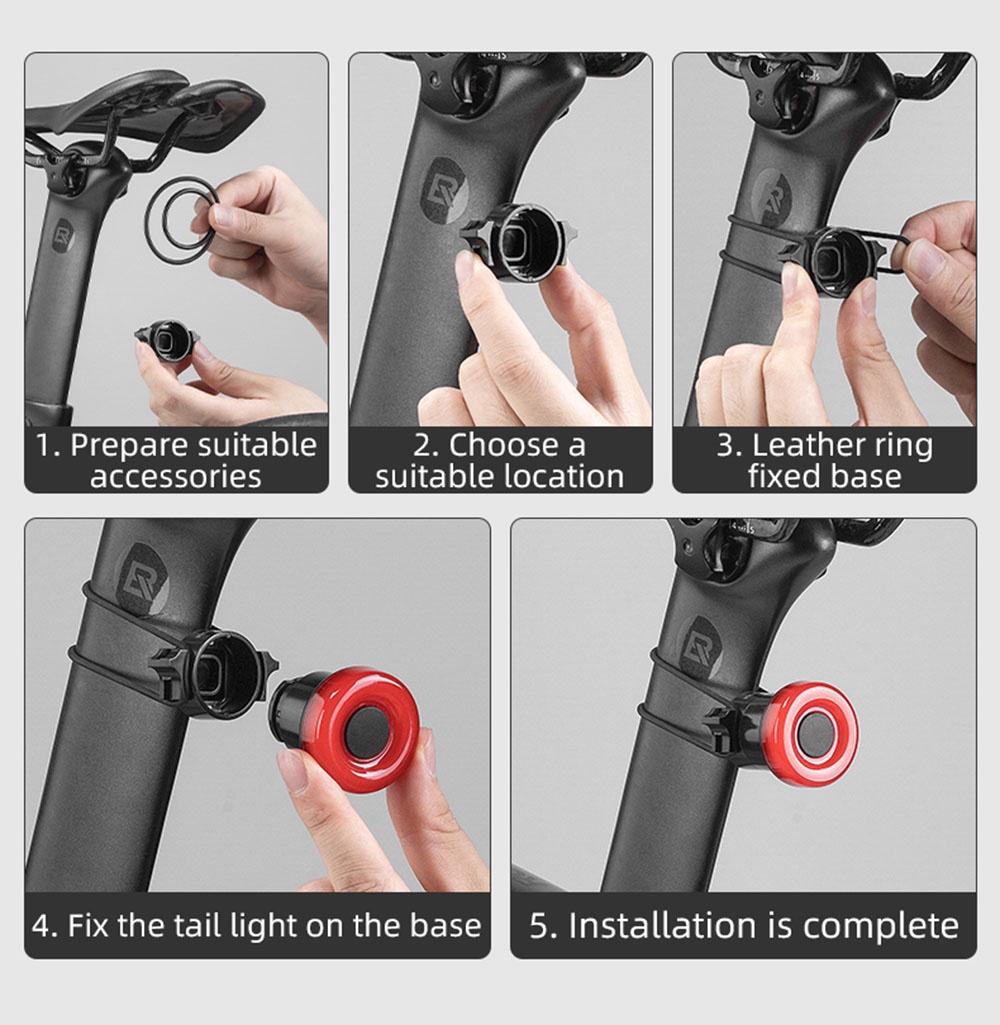 1. Prepare suitable accessories

2. Choose a suitable location

3. Leather ring fixed base

4. Fix the tail light on the base

5. Installation is complete