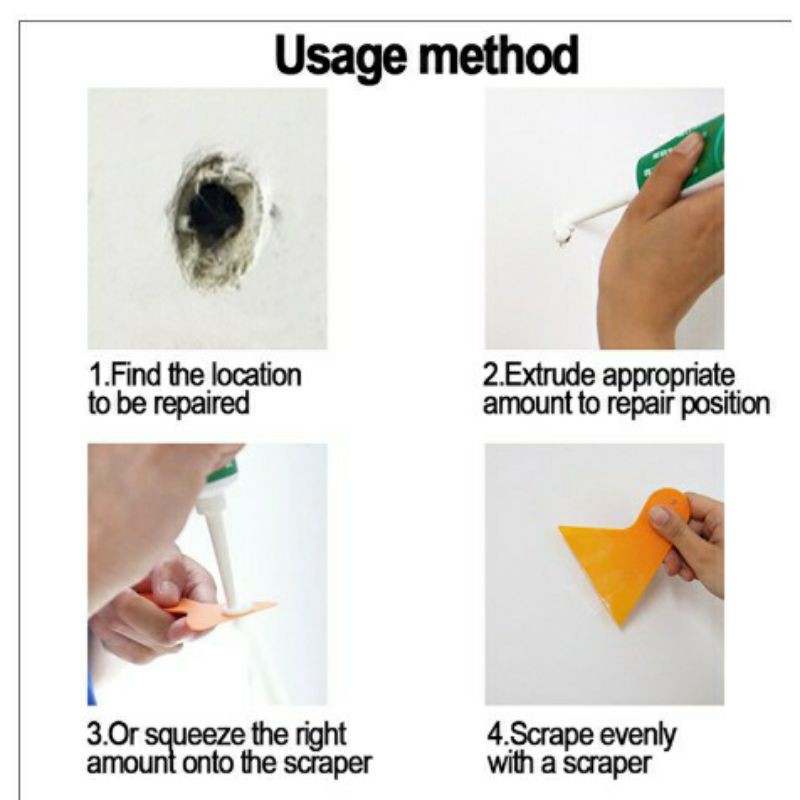 Usage method

1.Find the location to be repaired

2.Extrude appropriate amount to repair position

3.Or squeeze the right amount onto the scraper

4.Scrape evenly with a scraper