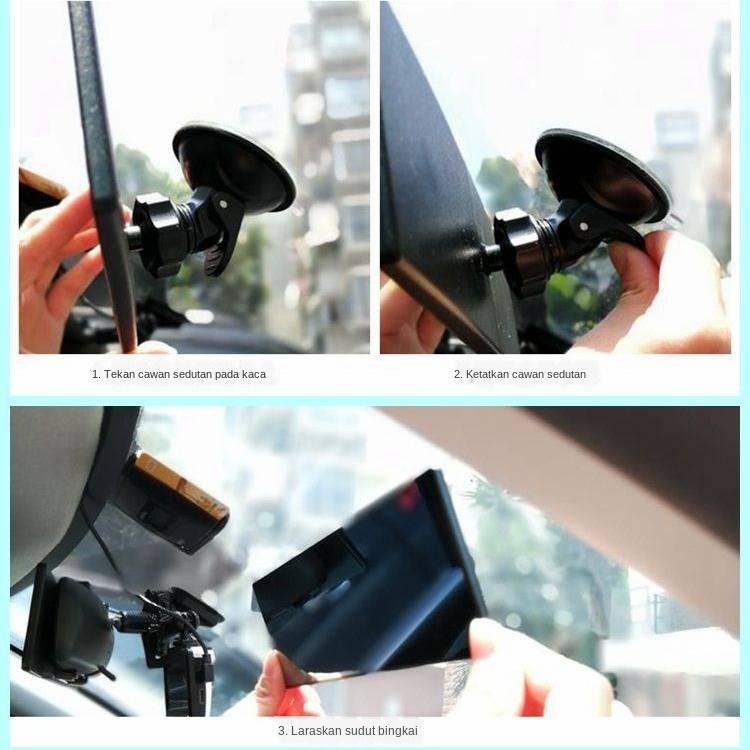 1. Tekan cawan sedutan pada kaca

2. Ketatkan cawan sedutan

3. Laraskan sudut bingkai