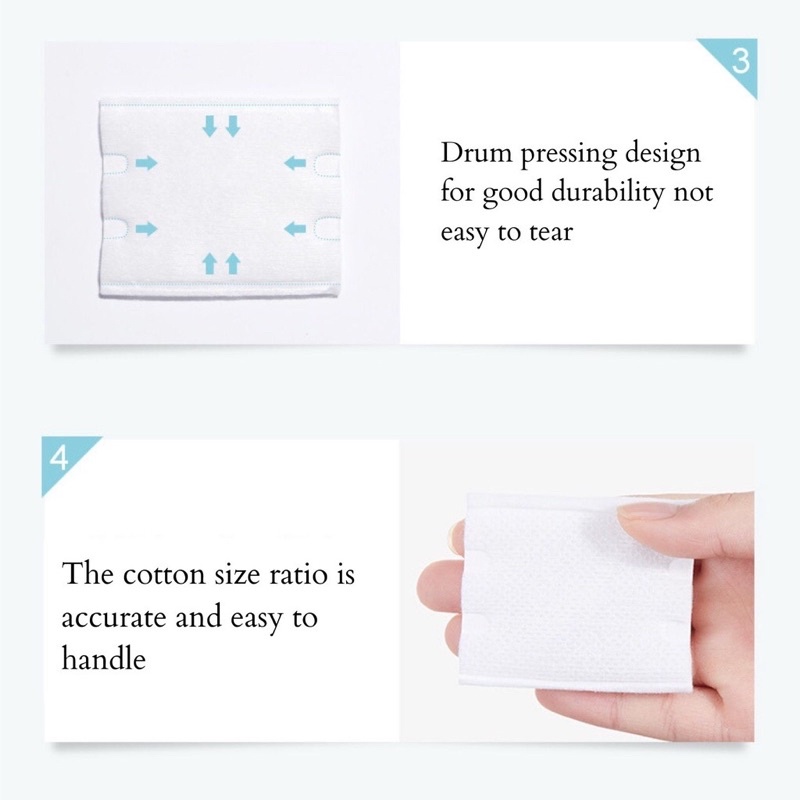 3

Drum pressing design for good durability not easy to tear

4

The cotton size ratio is accurate and easy to handle