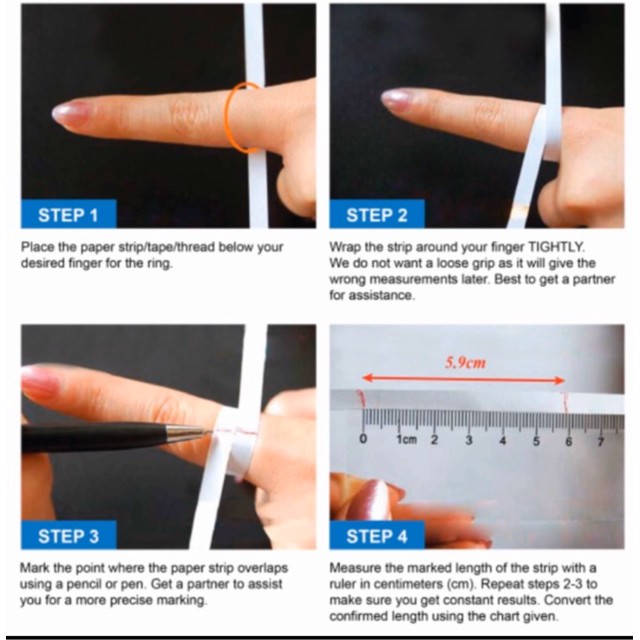 STEP 1

Place the paper strip/tape/thread below your desired finger for the ring.

STEP 2

Wrap the strip around your finger TIGHTLY. We do not want a loose grip as it will give the wrong measurements later. Best to get a partner for assistance.

STEP 3

Mark the point where the paper strip overlaps using a pencil or pen. Get a partner to assist you for a more precise marking.

5.9cm

0 1cm 2 3 4 5 6 7

STEP 4

Measure the marked length of the strip with a ruler in centimeters (cm). Repeat steps 2-3 to make sure you get constant results. Convert the confirmed length using the chart given.