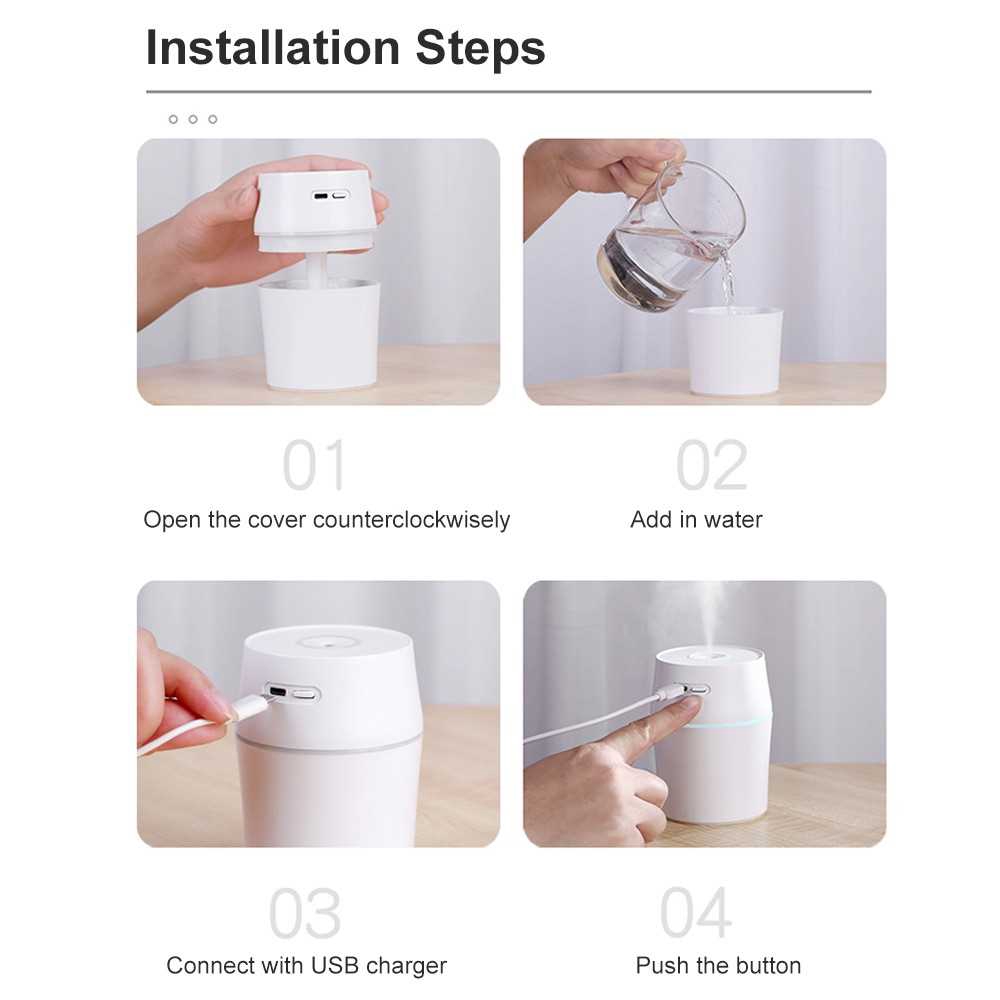 Installation Steps

01
Open the cover counterclockwisely

02
Add in water

03
Connect with USB charger

04
Push the button