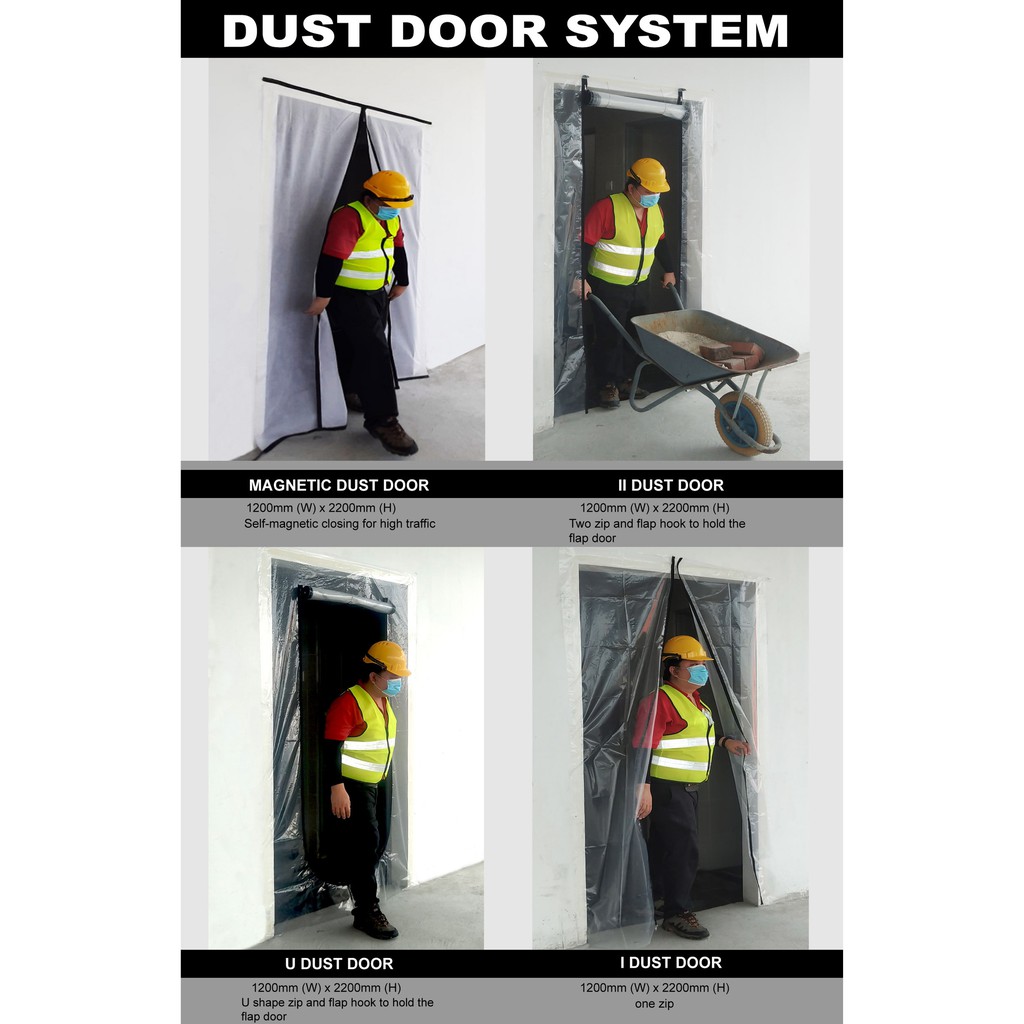 DUST DOOR SYSTEM

MAGNETIC DUST DOOR

1200mm (W) x 2200mm (H)
Self-magnetic closing for high traffic

II DUST DOOR

1200mm (W) x 2200mm (H)
Two zip and flap hook to hold the flap door

U DUST DOOR

1200mm (W) x 2200mm (H)
U shape zip and flap hook to hold the flap door

I DUST DOOR

1200mm (W) x 2200mm (H)
one zip