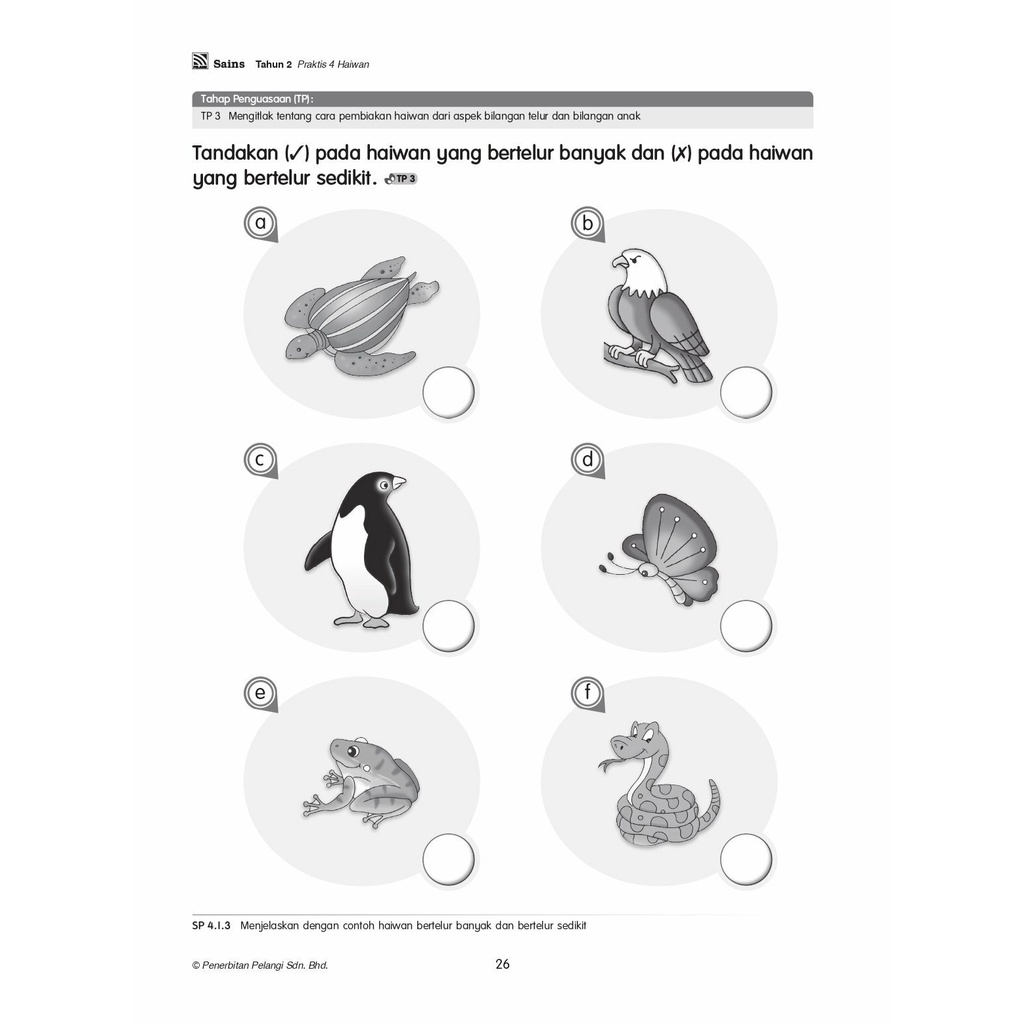 Sains Tahun 2 Praktis 4 Haiwan

Tahap Penguasaan (TP):
TP 3 Mengitlak tentang cara pembiakan haiwan dari aspek bilangan telur dan bilangan anak

Tandakan (✓) pada haiwan yang bertelur banyak dan (✗) pada haiwan yang bertelur sedikit. TP 3

a

b

c

d

e

f

SP 4.1.3 Menjelaskan dengan contoh haiwan bertelur banyak dan bertelur sedikit

© Penerbitan Pelangi Sdn. Bhd. 26