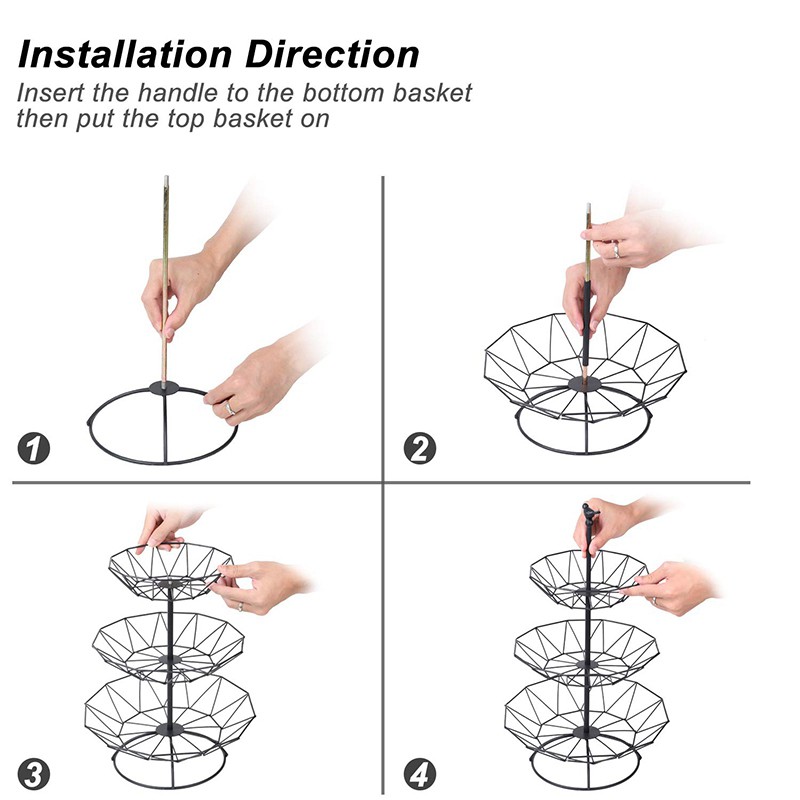 Installation Direction

Insert the handle to the bottom basket then put the top basket on

1

2

3

4