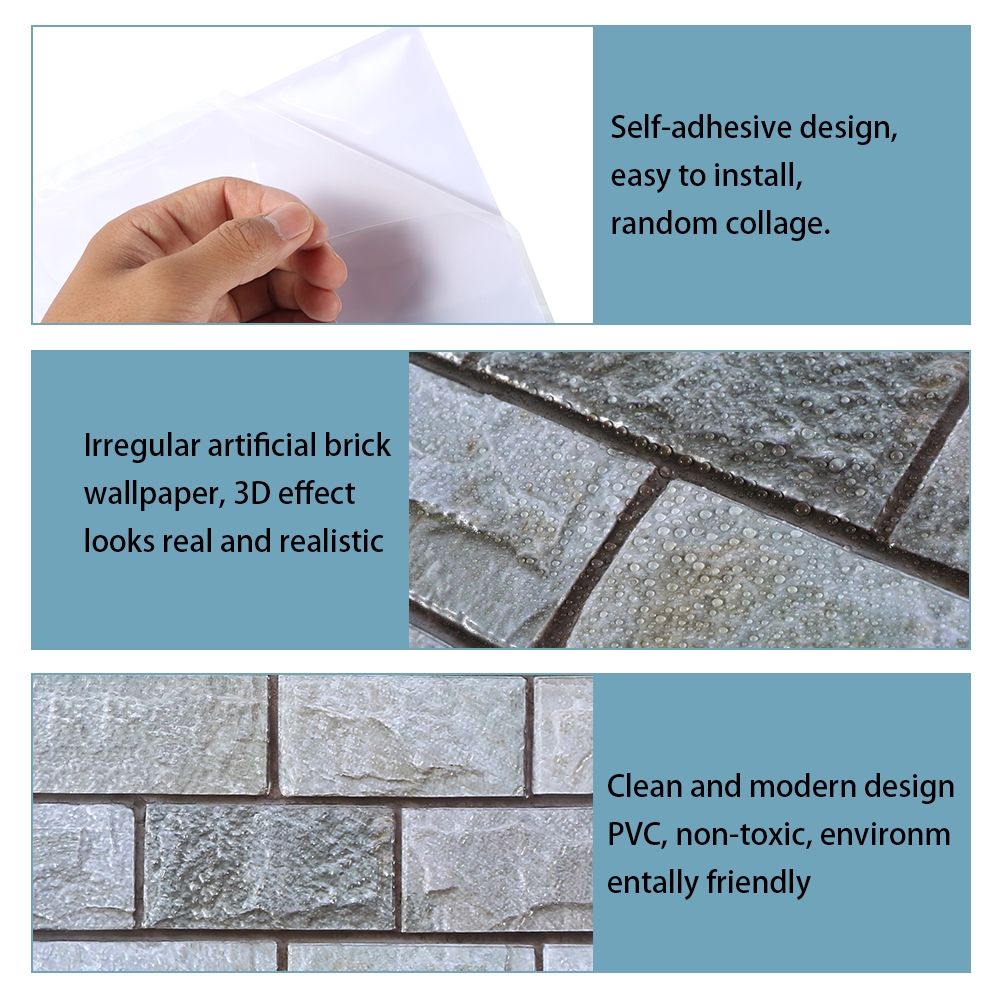 Self-adhesive design,
easy to install,
random collage.

Irregular artificial brick wallpaper, 3D effect looks real and realistic

Clean and modern design
PVC, non-toxic, environm entally friendly