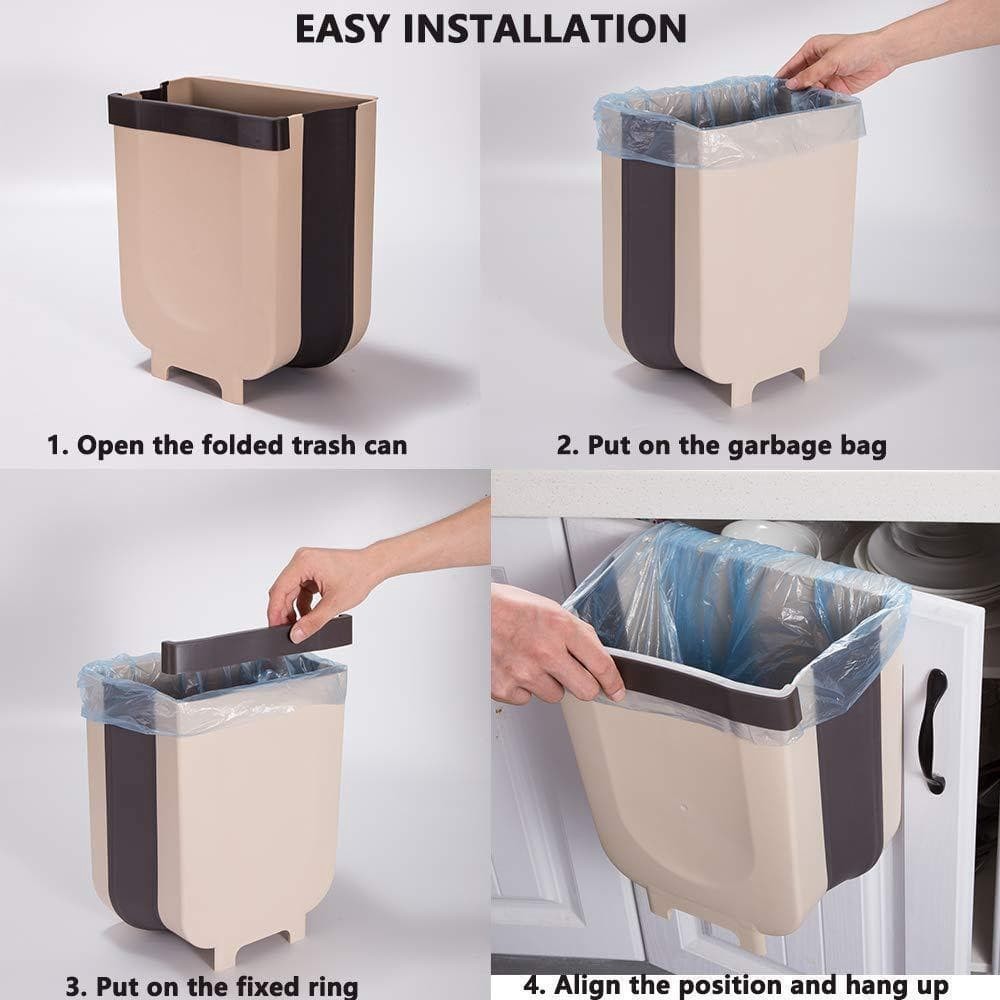 EASY INSTALLATION

1. Open the folded trash can

2. Put on the garbage bag

3. Put on the fixed ring

4. Align the position and hang up