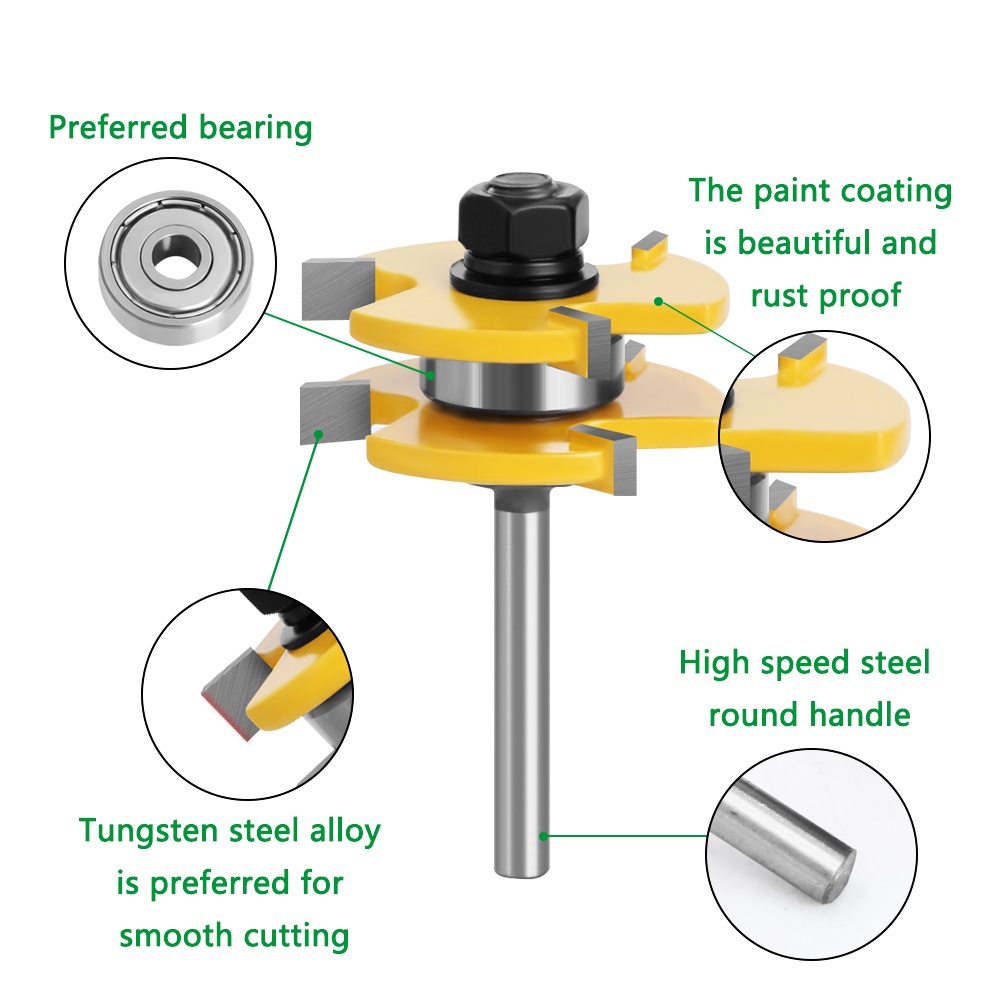 Preferred bearing

The paint coating is beautiful and rust proof

High speed steel round handle

Tungsten steel alloy is preferred for smooth cutting