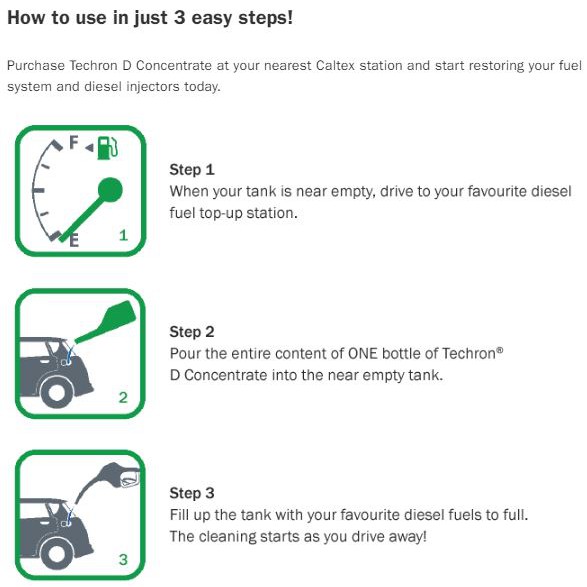 How to use in just 3 easy steps!

Purchase Techron D Concentrate at your nearest Caltex station and start restoring your fuel system and diesel injectors today.

F
E
1

Step 1
When your tank is near empty, drive to your favourite diesel fuel top-up station.

2

Step 2
Pour the entire content of ONE bottle of Techron® D Concentrate into the near empty tank.

3

Step 3
Fill up the tank with your favourite diesel fuels to full. The cleaning starts as you drive away!