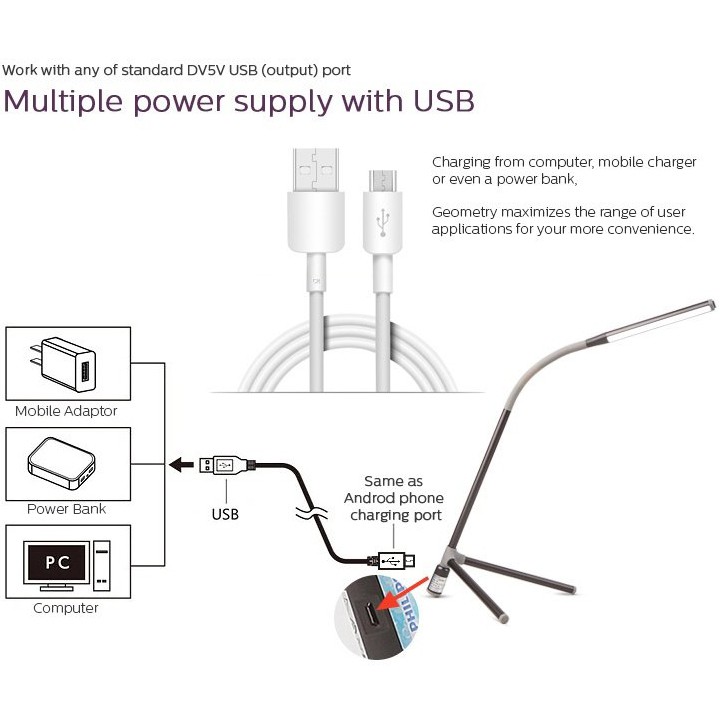 Work with any of standard DV5V USB (output) port

Multiple power supply with USB

Charging from computer, mobile charger or even a power bank,

Geometry maximizes the range of user applications for your more convenience.

Mobile Adaptor

Power Bank

PC

Computer

USB

Same as Androd phone charging port

PHILIPS