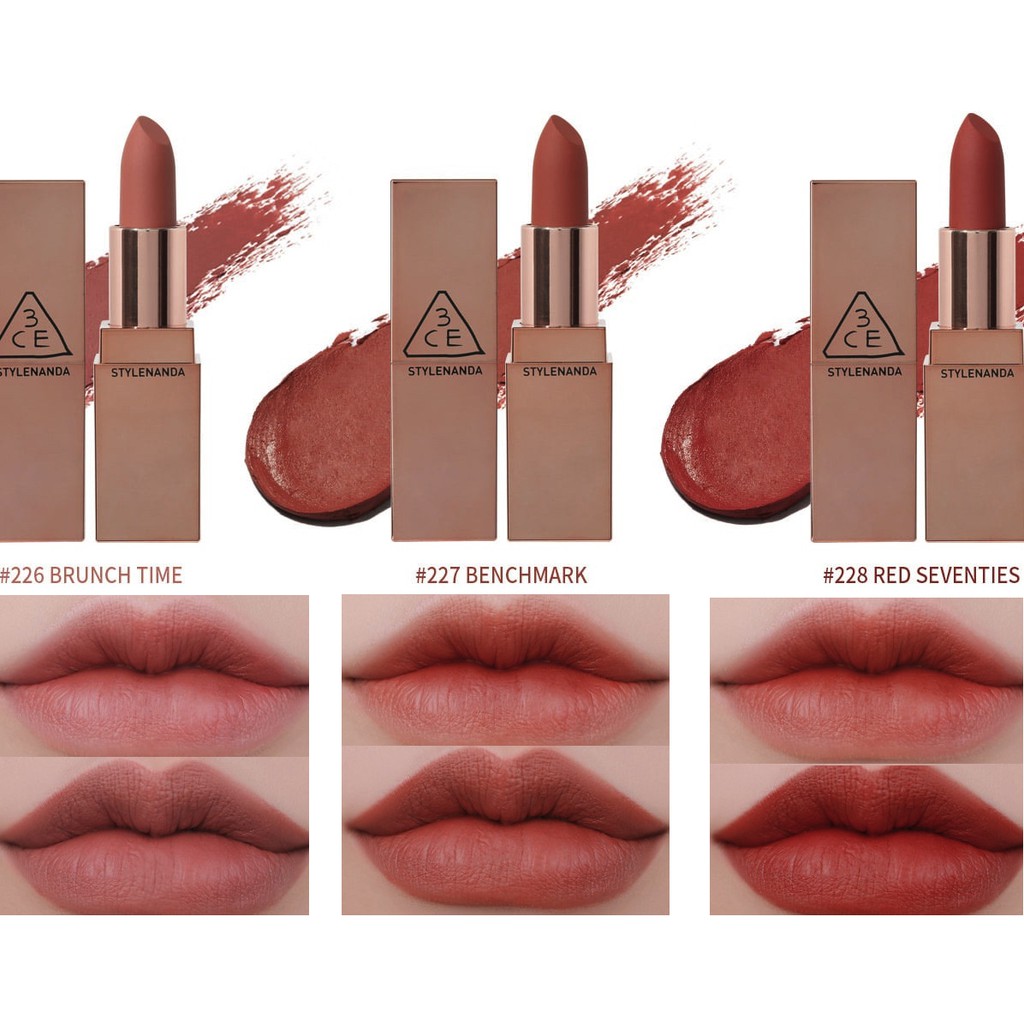 3CE
STYLENANDA
STYLENANDA

3CE
STYLENANDA
STYLENANDA

3CE
STYLENANDA
STYLENANDA

#226 BRUNCH TIME

#227 BENCHMARK

#228 RED SEVENTIES