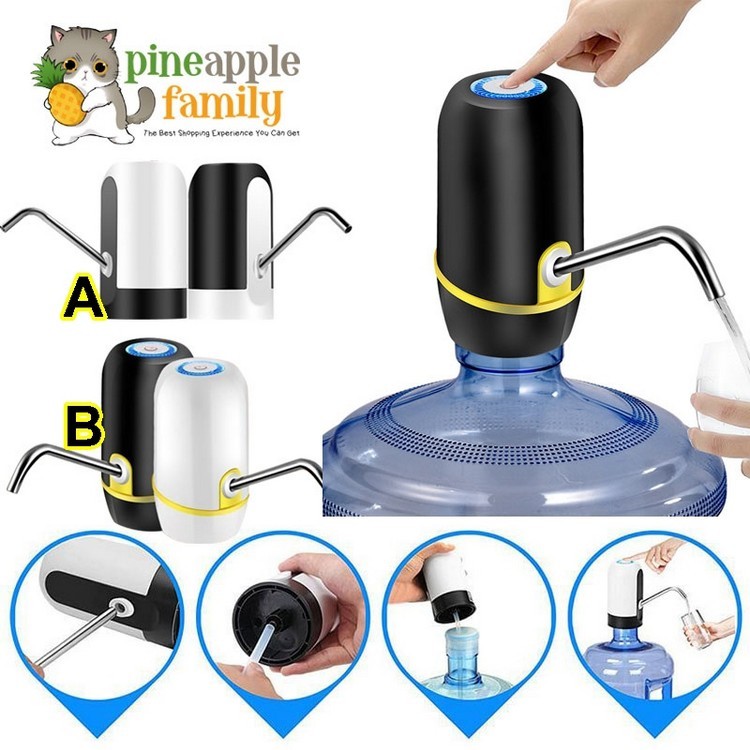 pineapple family
The Best Shopping Experience You Can Get

A

B