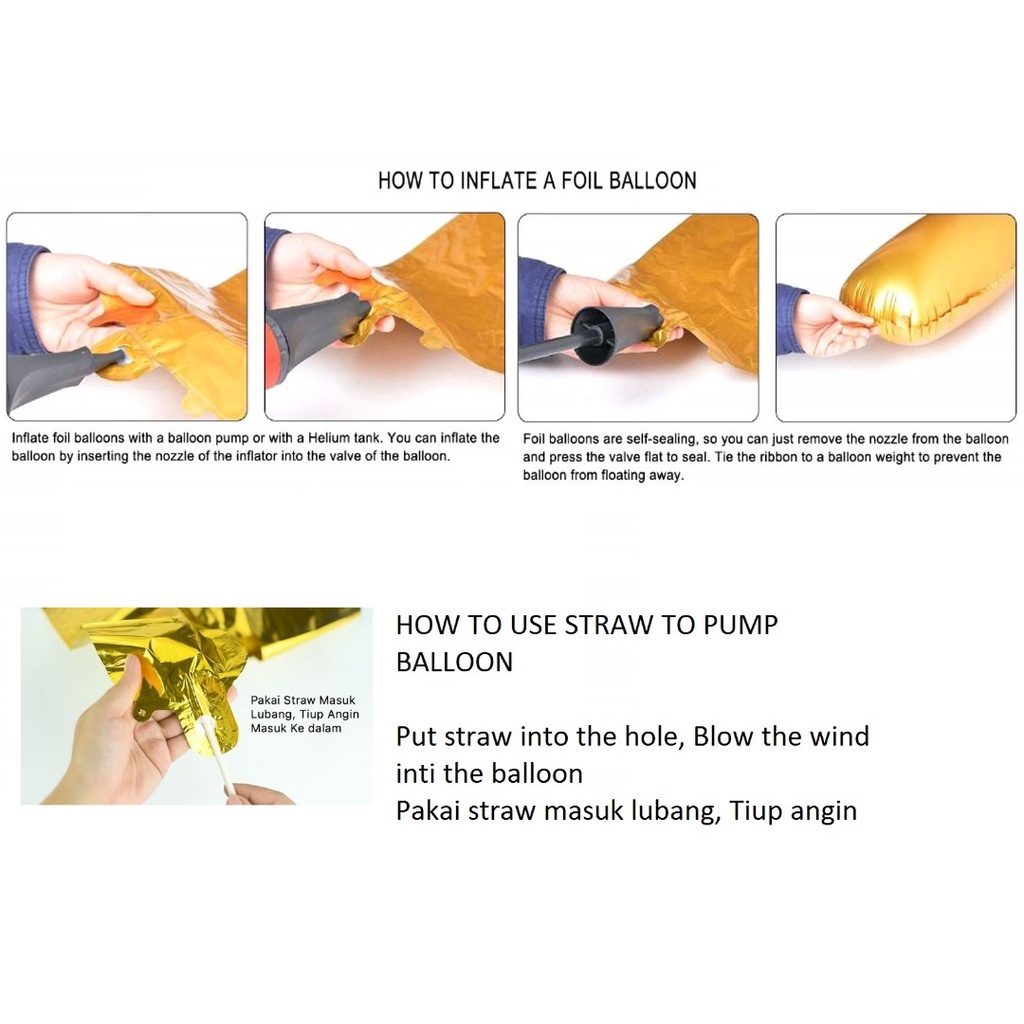 HOW TO INFLATE A FOIL BALLOON

Inflate foil balloons with a balloon pump or with a Helium tank. You can inflate the balloon by inserting the nozzle of the inflator into the valve of the balloon.

Foil balloons are self-sealing, so you can just remove the nozzle from the balloon and press the valve flat to seal. Tie the ribbon to a balloon weight to prevent the balloon from floating away.

Pakai Straw Masuk Lubang, Tiup Angin Masuk Ke dalam

HOW TO USE STRAW TO PUMP BALLOON

Put straw into the hole, Blow the wind inti the balloon
Pakai straw masuk lubang, Tiup angin