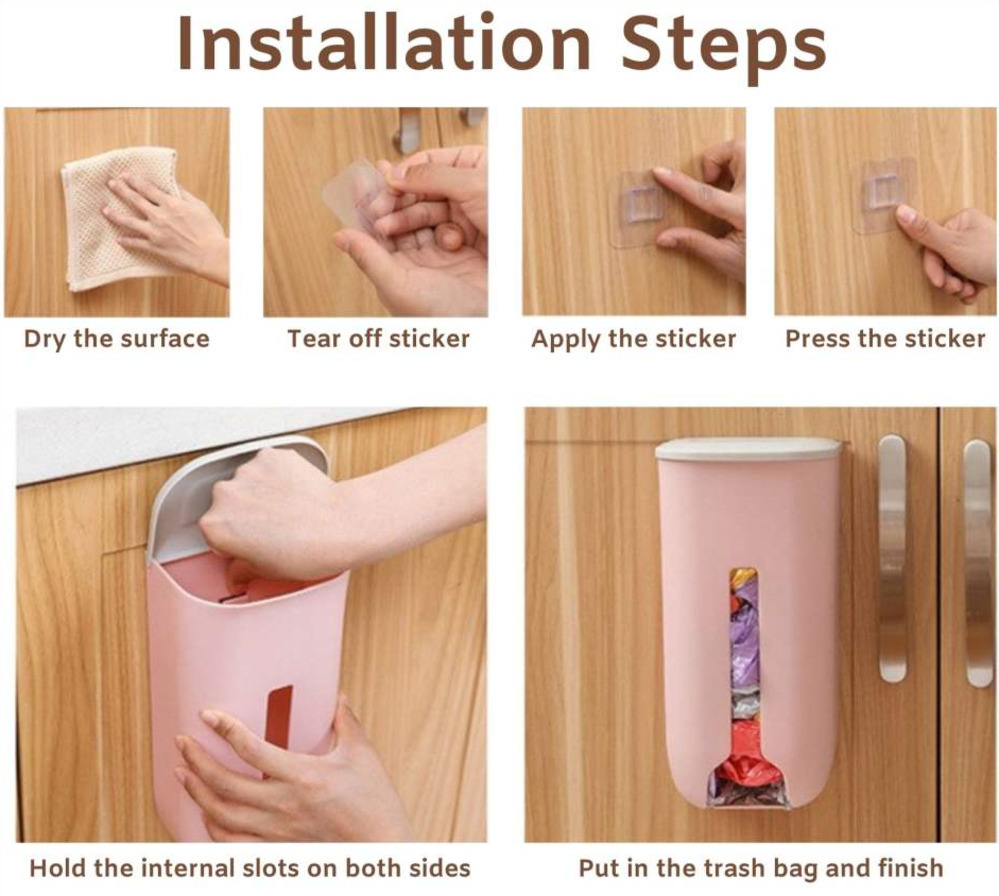 Installation Steps

Dry the surface

Tear off sticker

Apply the sticker

Press the sticker

Hold the internal slots on both sides

Put in the trash bag and finish