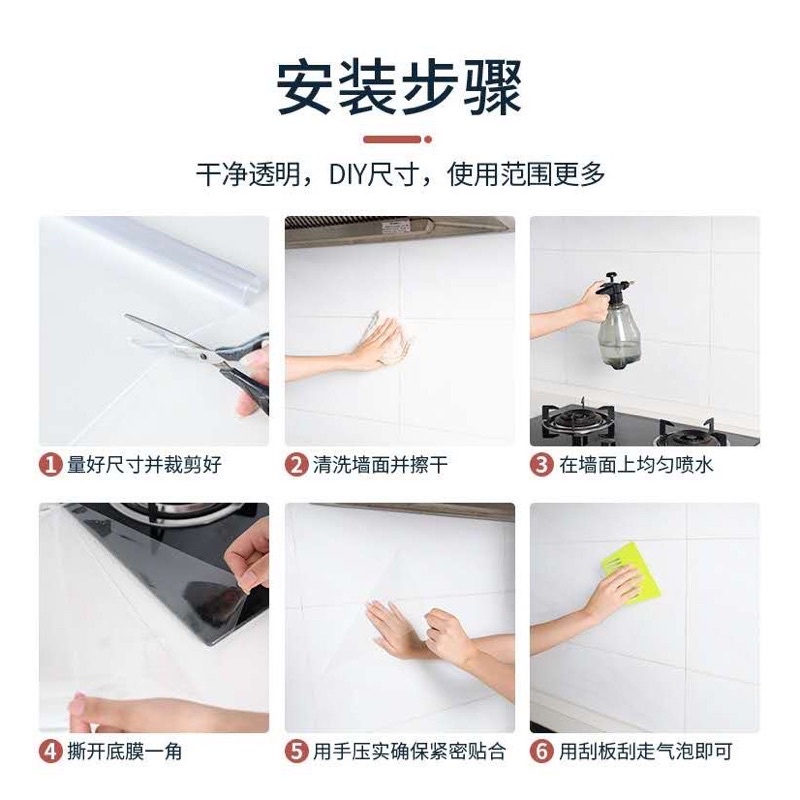 安装步骤

干净透明，DIY尺寸，使用范围更多

1 量好尺寸并裁剪好

2 清洗墙面并擦干

3 在墙面上均匀喷水

4 撕开底膜一角

5 用手压实确保紧密贴合

6 用刮板刮走气泡即可