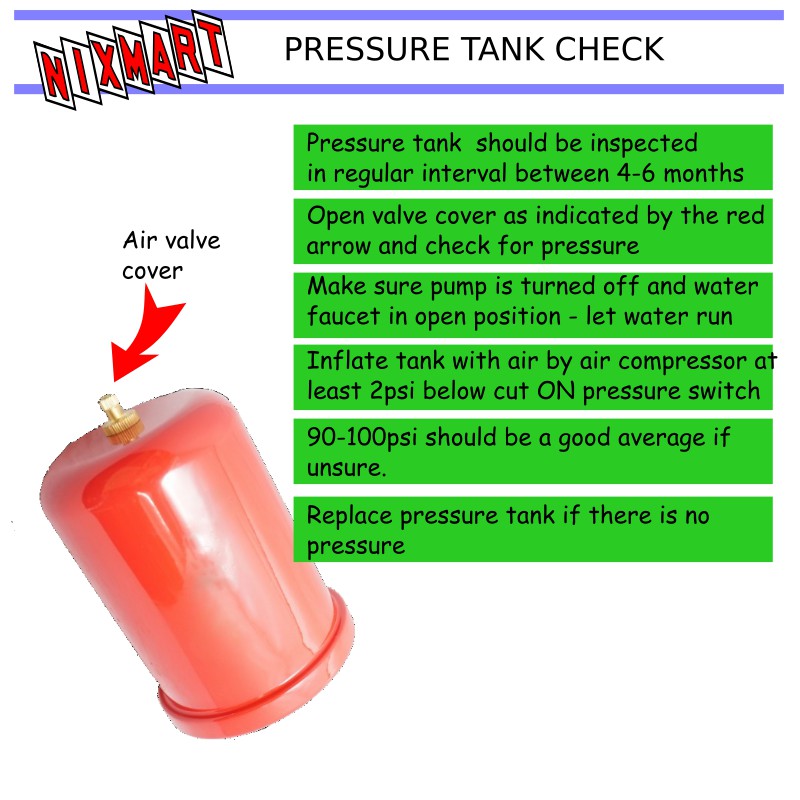 NIXMART

PRESSURE TANK CHECK

Air valve cover

Pressure tank should be inspected in regular interval between 4-6 months

Open valve cover as indicated by the red arrow and check for pressure

Make sure pump is turned off and water faucet in open position - let water run

Inflate tank with air by air compressor at least 2psi below cut ON pressure switch

90-100psi should be a good average if unsure.

Replace pressure tank if there is no pressure