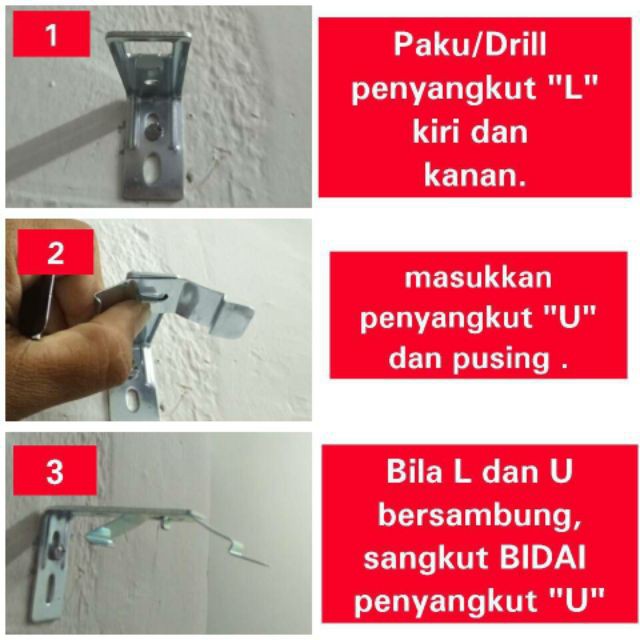 1

Paku/Drill penyangkut "L" kiri dan kanan.

2

masukkan penyangkut "U" dan pusing .

3

Bila L dan U bersambung, sangkut BIDAI penyangkut "U"