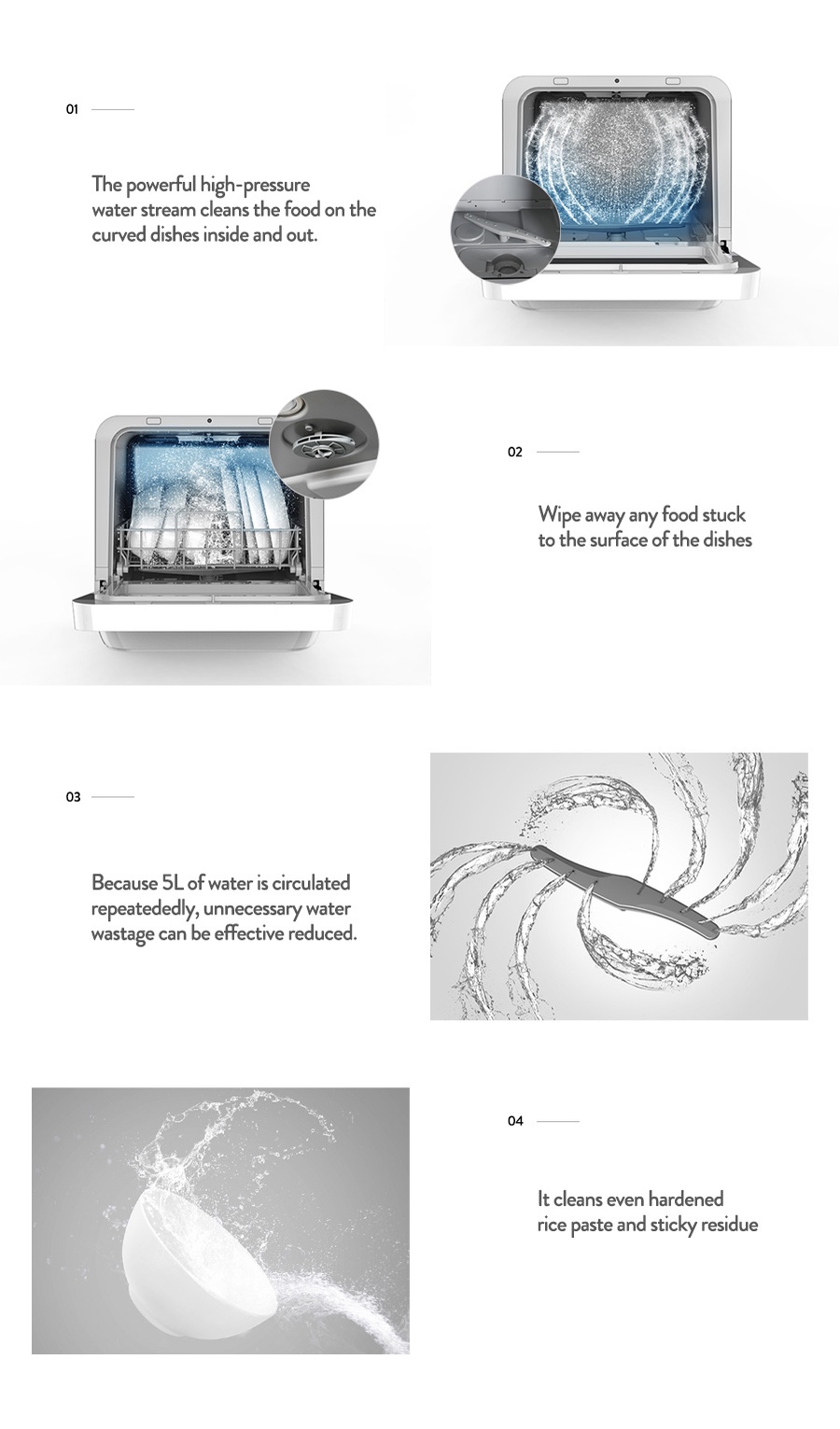 01

The powerful high-pressure water stream cleans the food on the curved dishes inside and out.

02

Wipe away any food stuck to the surface of the dishes

03

Because 5L of water is circulated repeatededly, unnecessary water wastage can be effective reduced.

04

It cleans even hardened rice paste and sticky residue