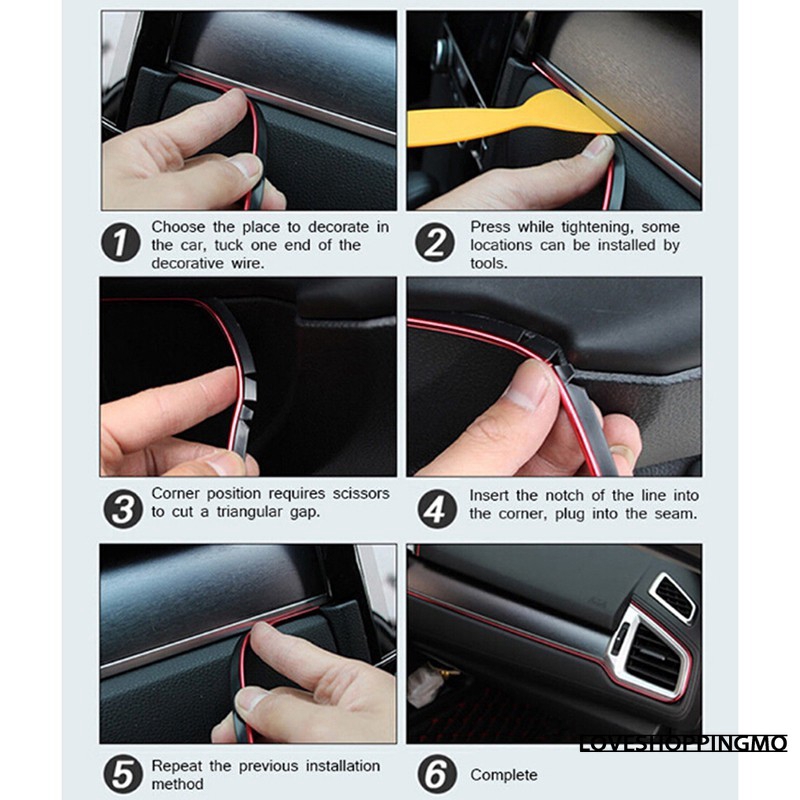 1 Choose the place to decorate in the car, tuck one end of the decorative wire.

2 Press while tightening, some locations can be installed by tools.

3 Corner position requires scissors to cut a triangular gap.

4 Insert the notch of the line into the corner, plug into the seam.

5 Repeat the previous installation method

6 Complete

LOVESHOPPINGMO