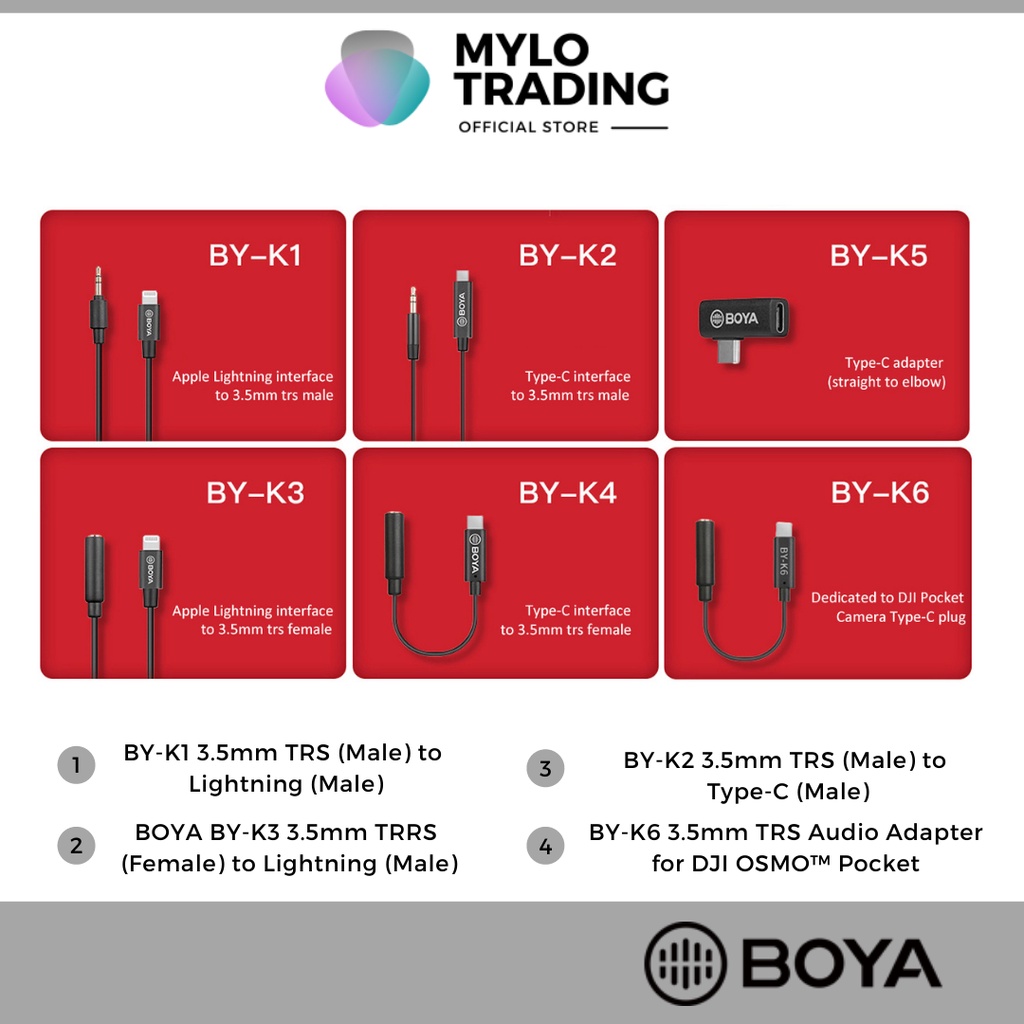 MYLO TRADING
OFFICIAL STORE

BY-K1
BOYA
Apple Lightning interface to 3.5mm trs male

BY-K2
BOYA
Type-C interface to 3.5mm trs male

BY-K5
BOYA
Type-C adapter (straight to elbow)

BY-K3
BOYA
Apple Lightning interface to 3.5mm trs female

BY-K4
BOYA
Type-C interface to 3.5mm trs female

BY-K6
BY-K6
Dedicated to DJI Pocket Camera Type-C plug

1 BY-K1 3.5mm TRS (Male) to Lightning (Male)

2 BOYA BY-K3 3.5mm TRRS (Female) to Lightning (Male)

3 BY-K2 3.5mm TRS (Male) to Type-C (Male)

4 BY-K6 3.5mm TRS Audio Adapter for DJI OSMO™ Pocket

BOYA